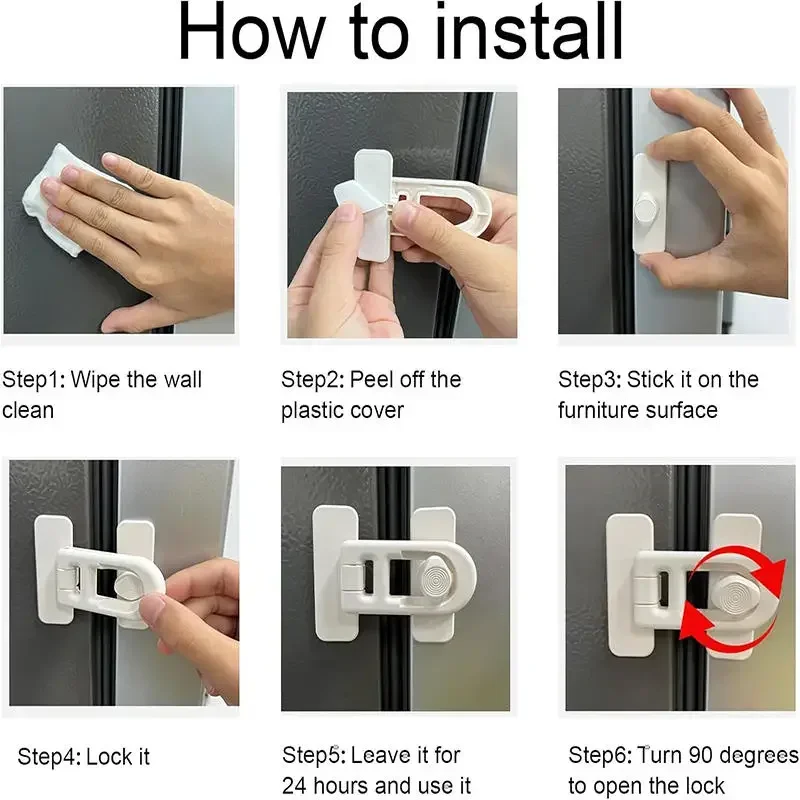 How to install

Step1: Wipe the wall clean

Step2: Peel off the plastic cover

Step3: Stick it on the furniture surface

Step4: Lock it

Step5: Leave it for 24 hours and use it

Step6: Turn 90 degrees to open the lock