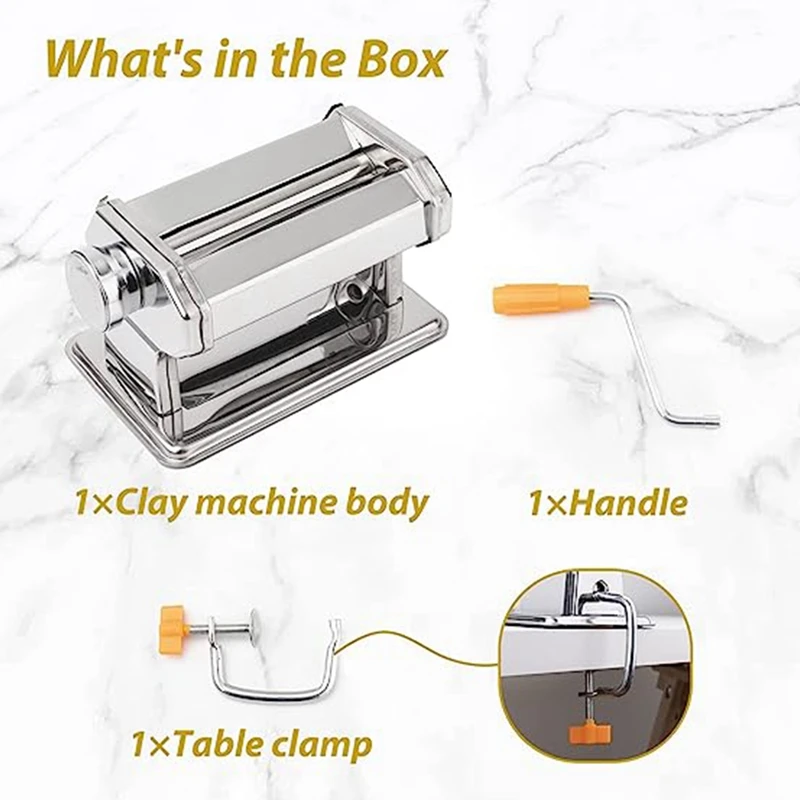 What's in the Box

1×Clay machine body

1×Handle

1×Table clamp