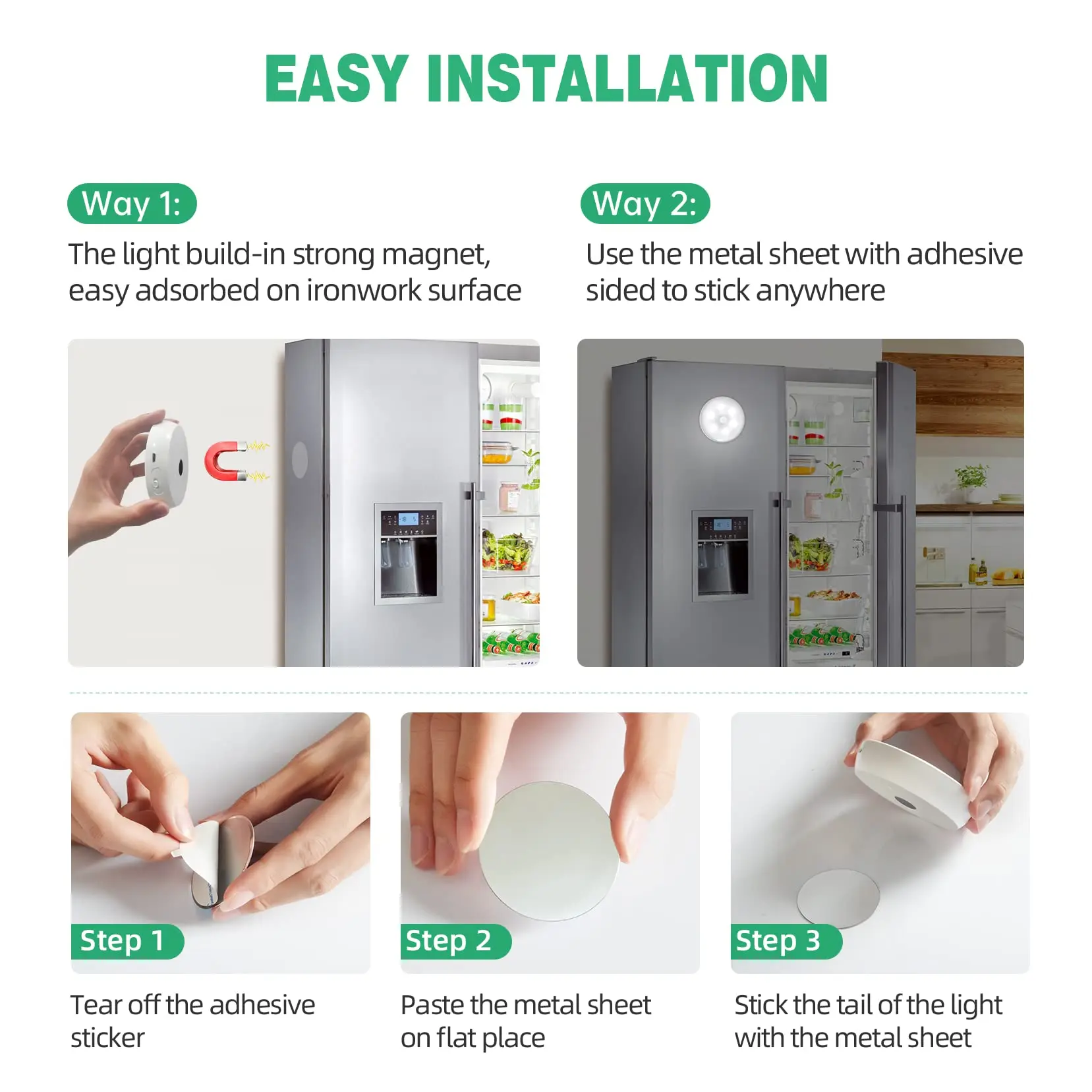 EASY INSTALLATION

Way 1:
The light build-in strong magnet, easy adsorbed on ironwork surface

Way 2:
Use the metal sheet with adhesive sided to stick anywhere

Step 1
Tear off the adhesive sticker

Step 2
Paste the metal sheet on flat place

Step 3
Stick the tail of the light with the metal sheet