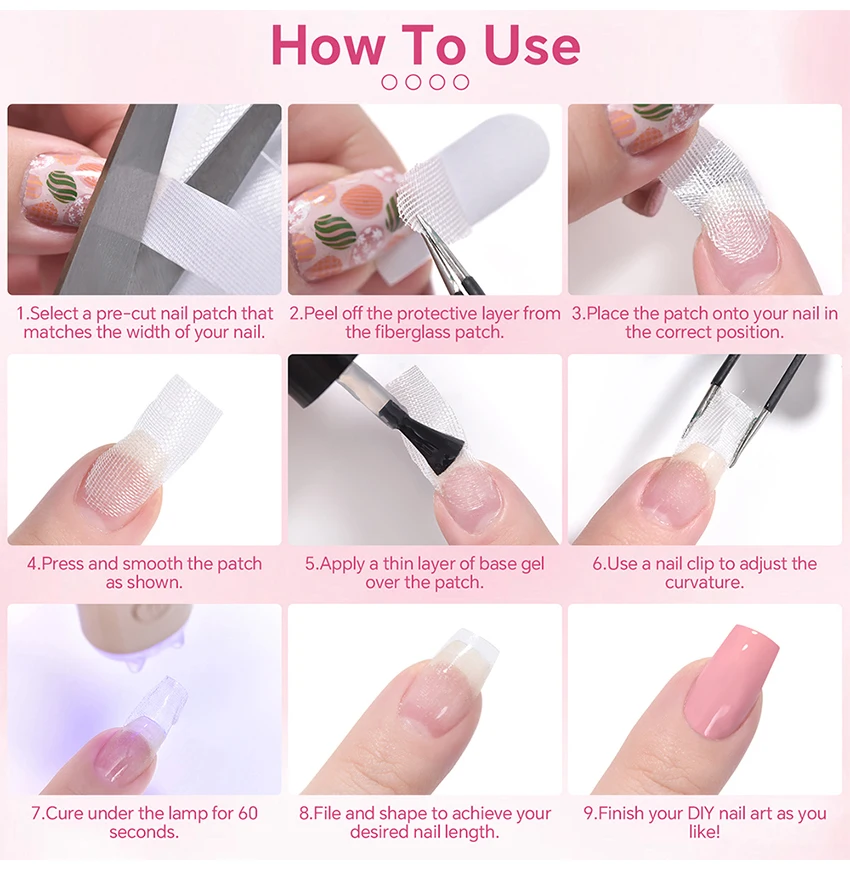 How To Use

1.Select a pre-cut nail patch that matches the width of your nail.

2.Peel off the protective layer from the fiberglass patch.

3.Place the patch onto your nail in the correct position.

4.Press and smooth the patch as shown.

5.Apply a thin layer of base gel over the patch.

6.Use a nail clip to adjust the curvature.

7.Cure under the lamp for 60 seconds.

8.File and shape to achieve your desired nail length.

9.Finish your DIY nail art as you like!