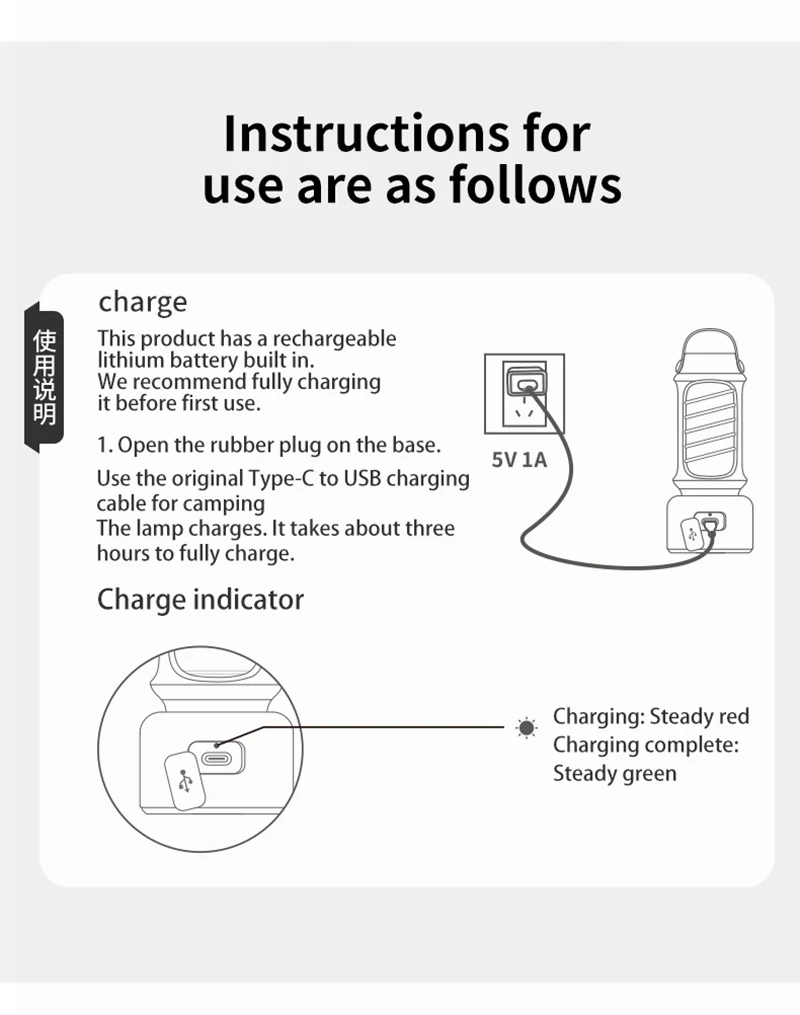 Instructions for use are as follows

使用说明

charge

This product has a rechargeable lithium battery built in. We recommend fully charging it before first use.

1. Open the rubber plug on the base.

Use the original Type-C to USB charging cable for camping

The lamp charges. It takes about three hours to fully charge.

5V 1A

Charge indicator

Charging: Steady red
Charging complete: Steady green