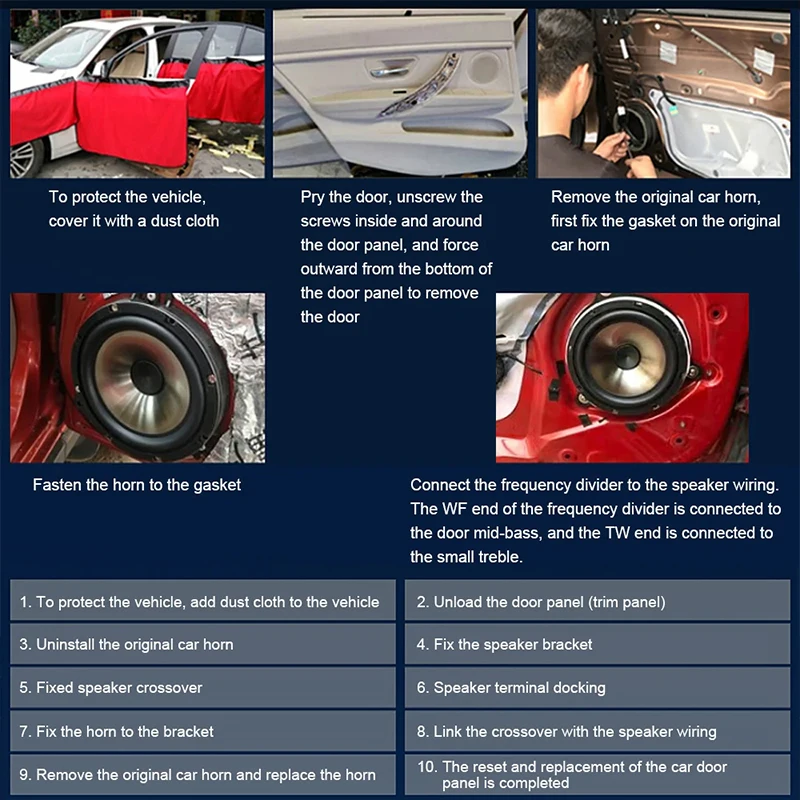 To protect the vehicle, cover it with a dust cloth

Pry the door, unscrew the screws inside and around the door panel, and force outward from the bottom of the door panel to remove the door

Remove the original car horn, first fix the gasket on the original car horn

Fasten the horn to the gasket

Connect the frequency divider to the speaker wiring. The WF end of the frequency divider is connected to the door mid-bass, and the TW end is connected to the small treble.

1. To protect the vehicle, add dust cloth to the vehicle

2. Unload the door panel (trim panel)

3. Uninstall the original car horn

4. Fix the speaker bracket

5. Fixed speaker crossover

6. Speaker terminal docking

7. Fix the horn to the bracket

8. Link the crossover with the speaker wiring

9. Remove the original car horn and replace the horn

10. The reset and replacement of the car door panel is completed