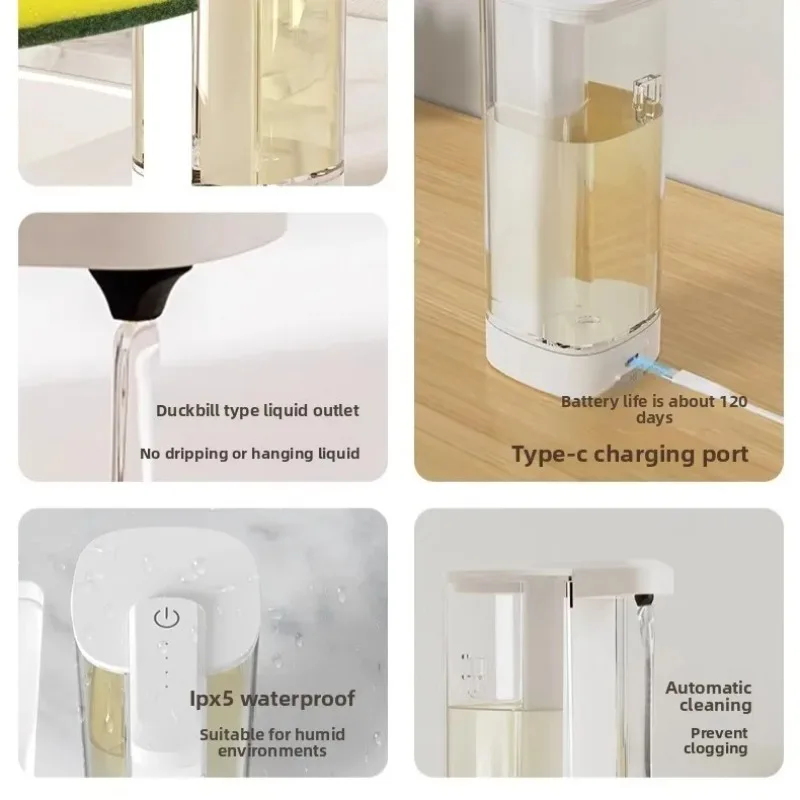 Duckbill type liquid outlet

No dripping or hanging liquid

Battery life is about 120 days

Type-c charging port

Ipx5 waterproof

Suitable for humid environments

Automatic cleaning

Prevent clogging