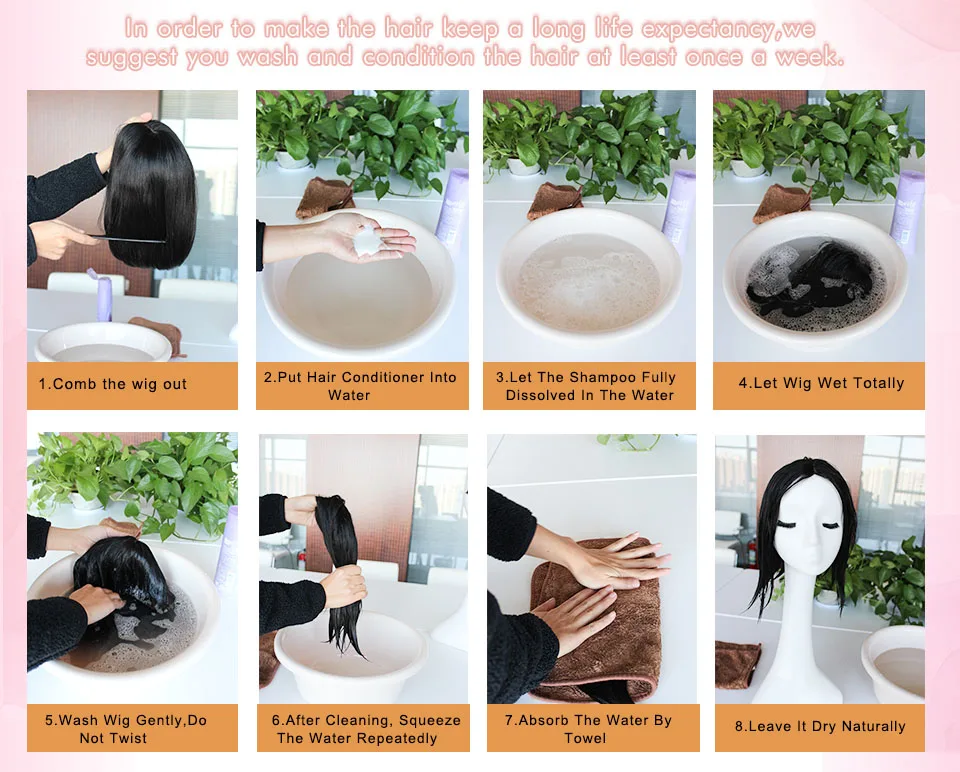 In order to make the hair keep a long life expectancy,we suggest you wash and condition the hair at least once a week.

1.Comb the wig out

2.Put Hair Conditioner Into Water

3.Let The Shampoo Fully Dissolved In The Water

4.Let Wig Wet Totally

5.Wash Wig Gently,Do Not Twist

6.After Cleaning, Squeeze The Water Repeatedly

7.Absorb The Water By Towel

8.Leave It Dry Naturally