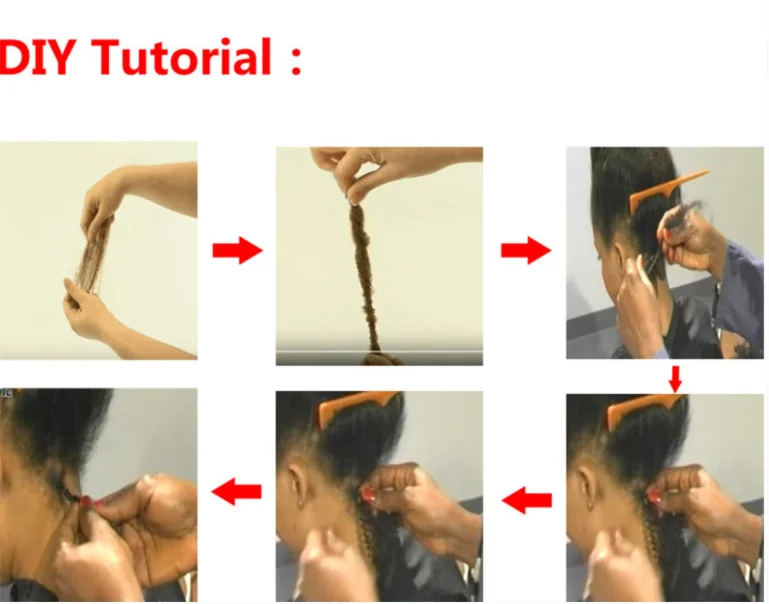 DIY Tutorial :