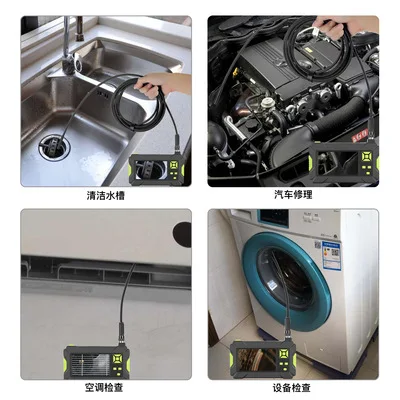 清洁水槽

汽车修理

空调检查

设备检查