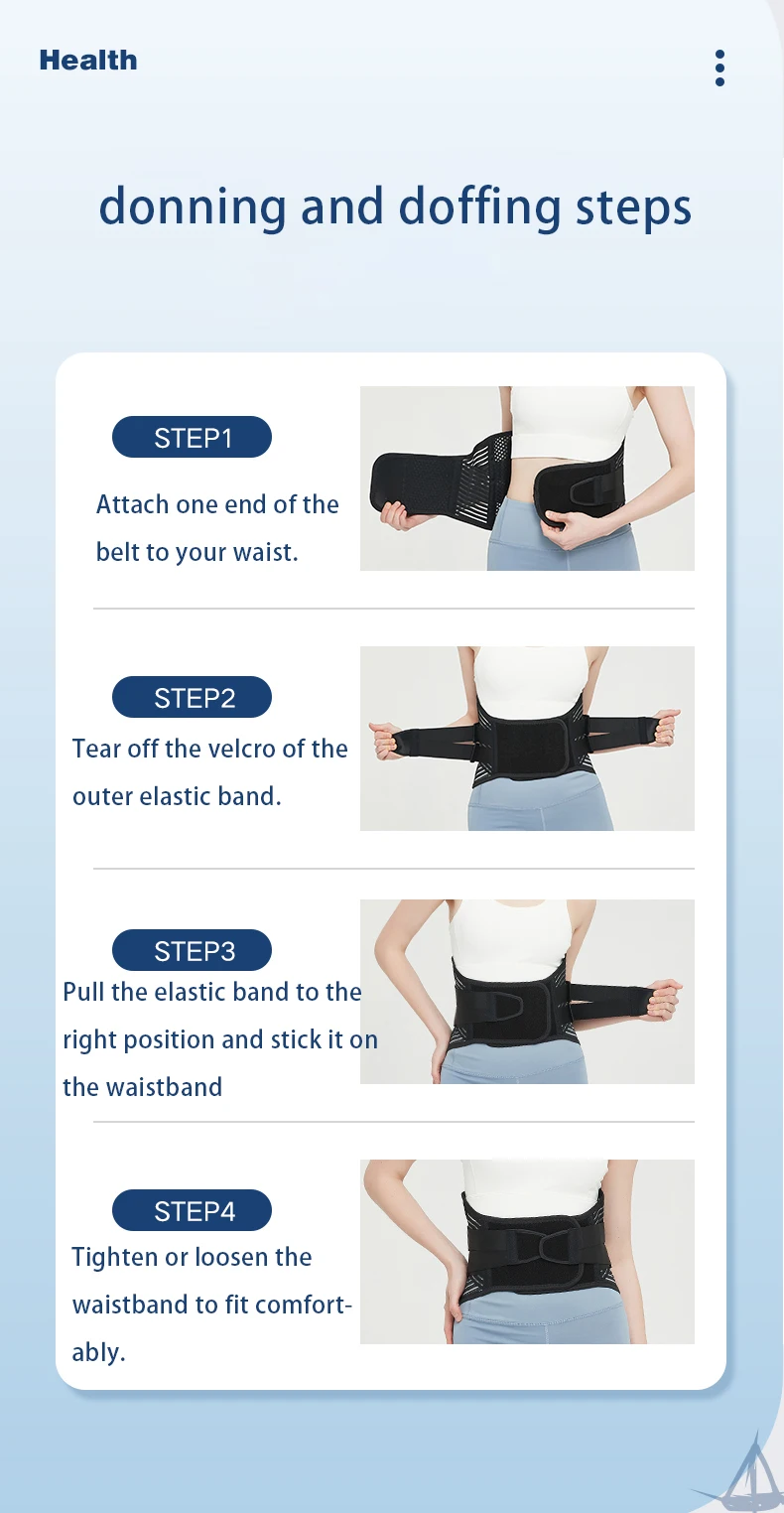 Health

donning and doffing steps

STEP1

Attach one end of the belt to your waist.

STEP2

Tear off the velcro of the outer elastic band.

STEP3

Pull the elastic band to the right position and stick it on the waistband

STEP4

Tighten or loosen the waistband to fit comfortably.