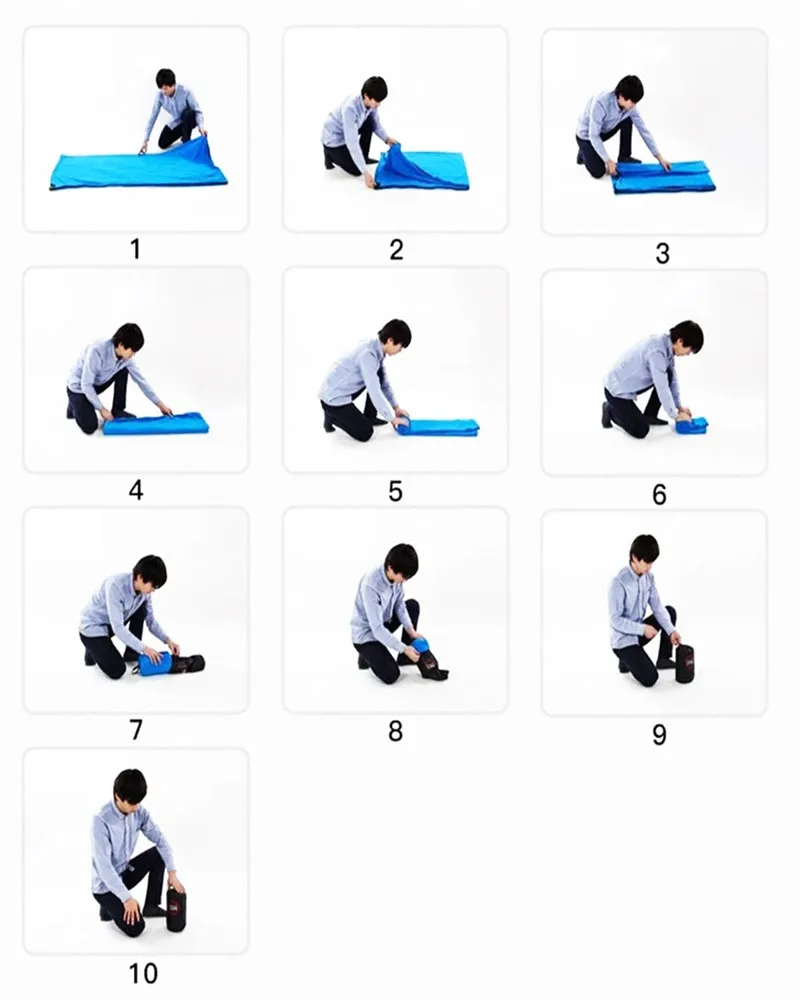 1

2

3

4

5

6

7

8

9

10