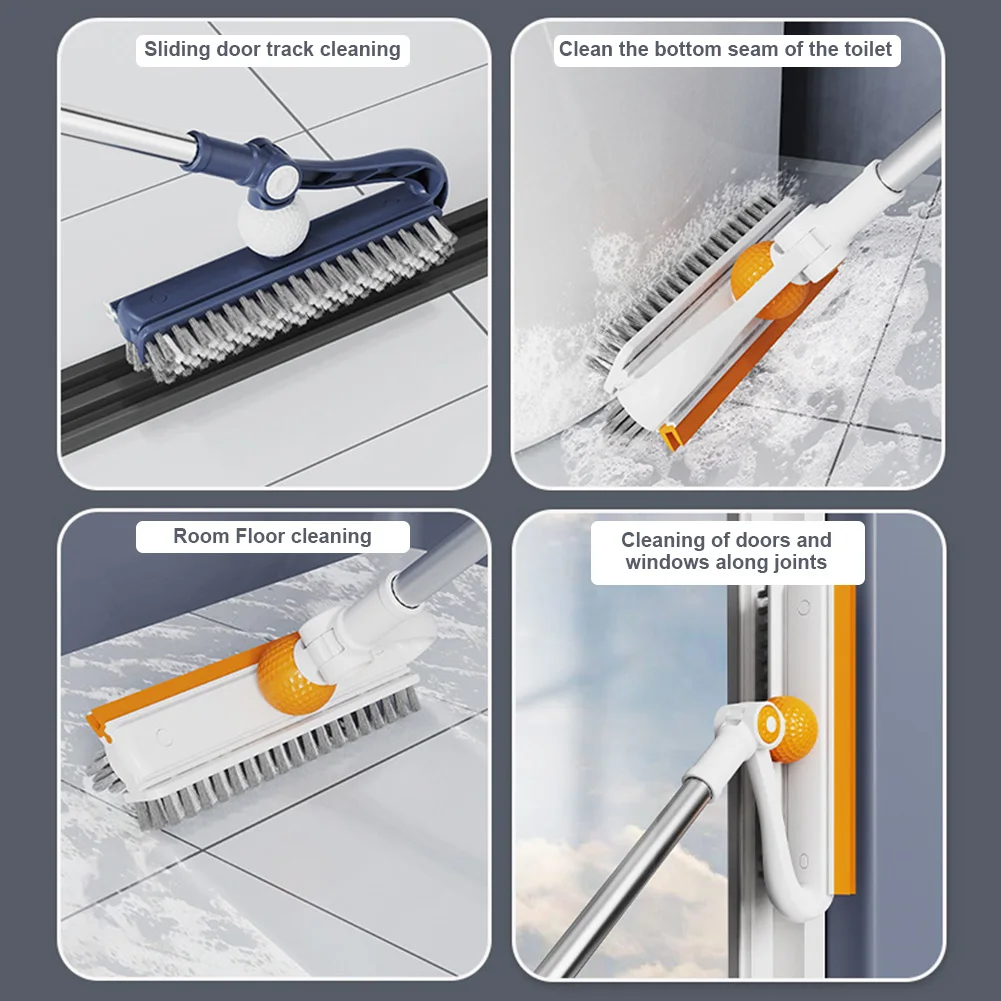 Sliding door track cleaning

Clean the bottom seam of the toilet

Room Floor cleaning

Cleaning of doors and windows along joints