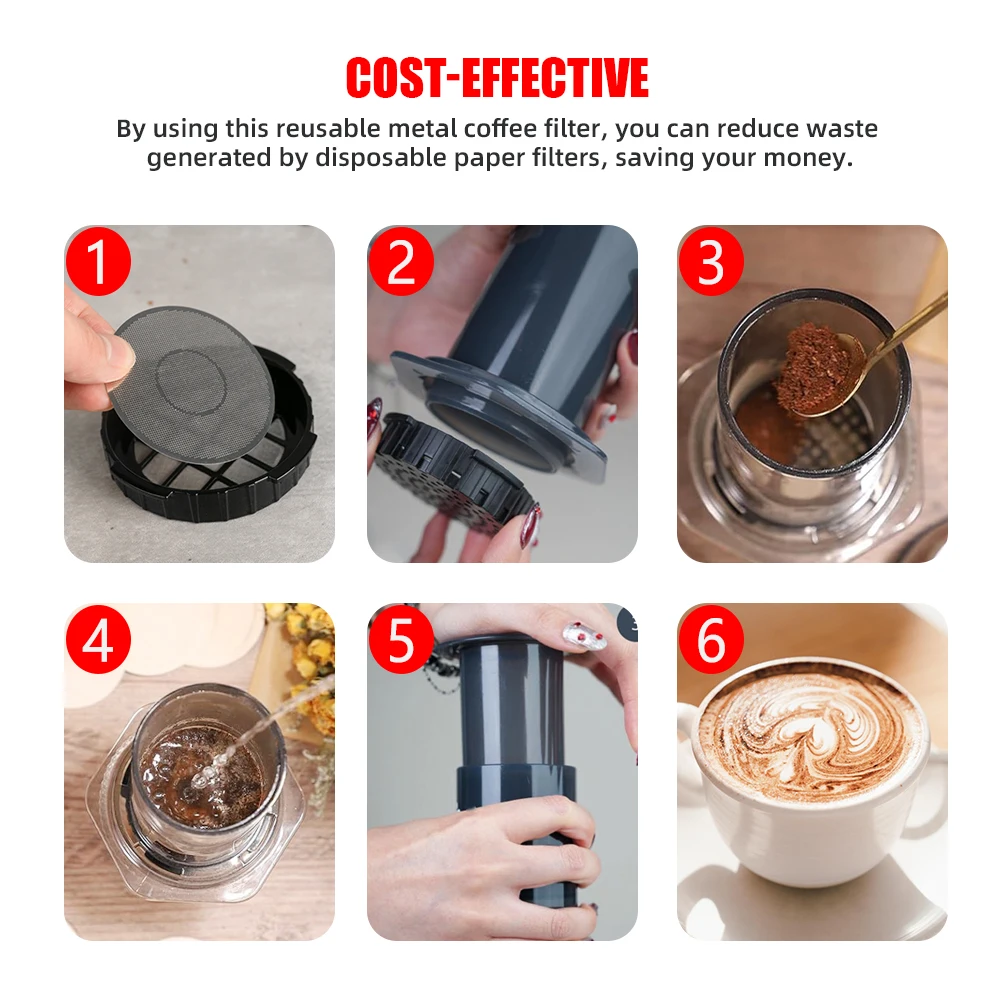 COST-EFFECTIVE

By using this reusable metal coffee filter, you can reduce waste generated by disposable paper filters, saving your money.

1

2

3

4

5

6