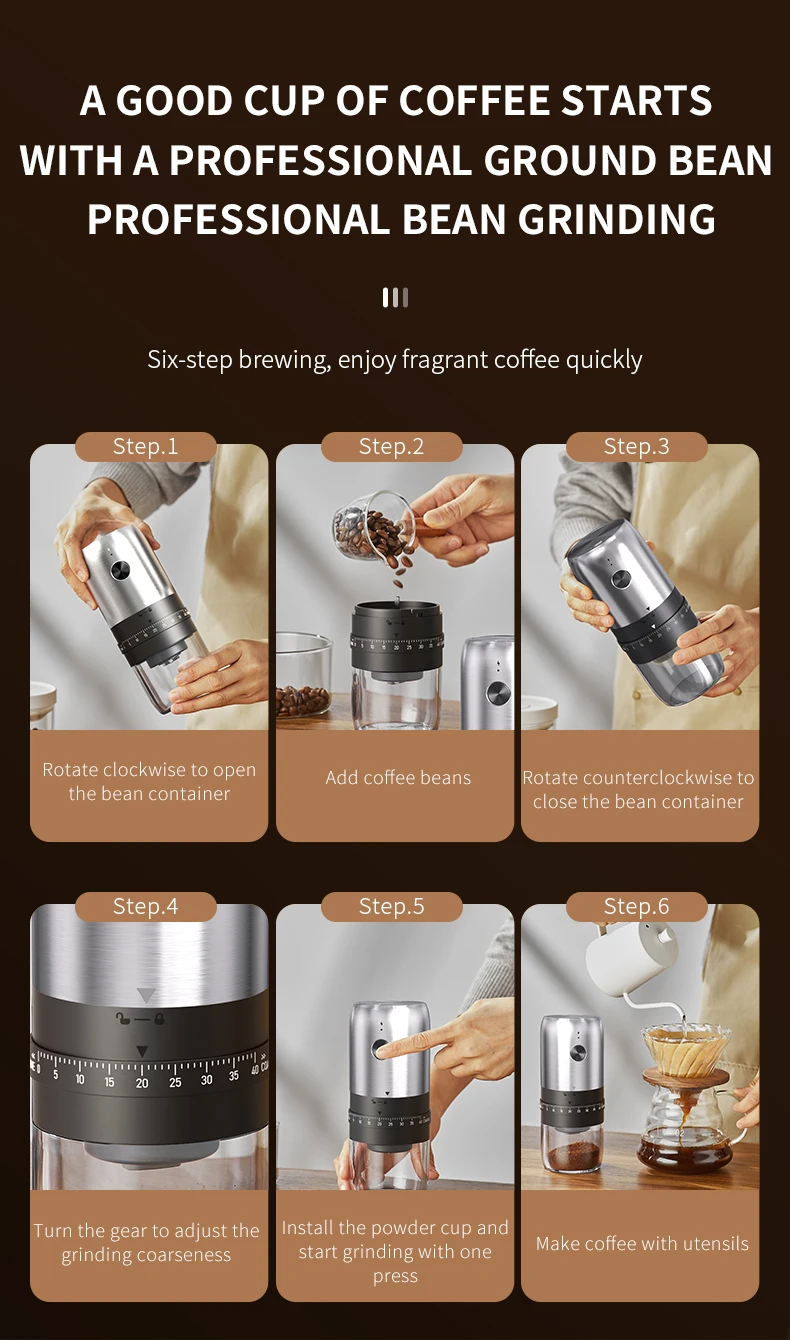 A GOOD CUP OF COFFEE STARTS WITH A PROFESSIONAL GROUND BEAN PROFESSIONAL BEAN GRINDING

Six-step brewing, enjoy fragrant coffee quickly

Step.1

Rotate clockwise to open the bean container

Step.2

Add coffee beans

Step.3

Rotate counterclockwise to close the bean container

Step.4

5 10 15 20 25 30 35 40

Turn the gear to adjust the grinding coarseness

Step.5

Install the powder cup and start grinding with one press

Step.6

Make coffee with utensils