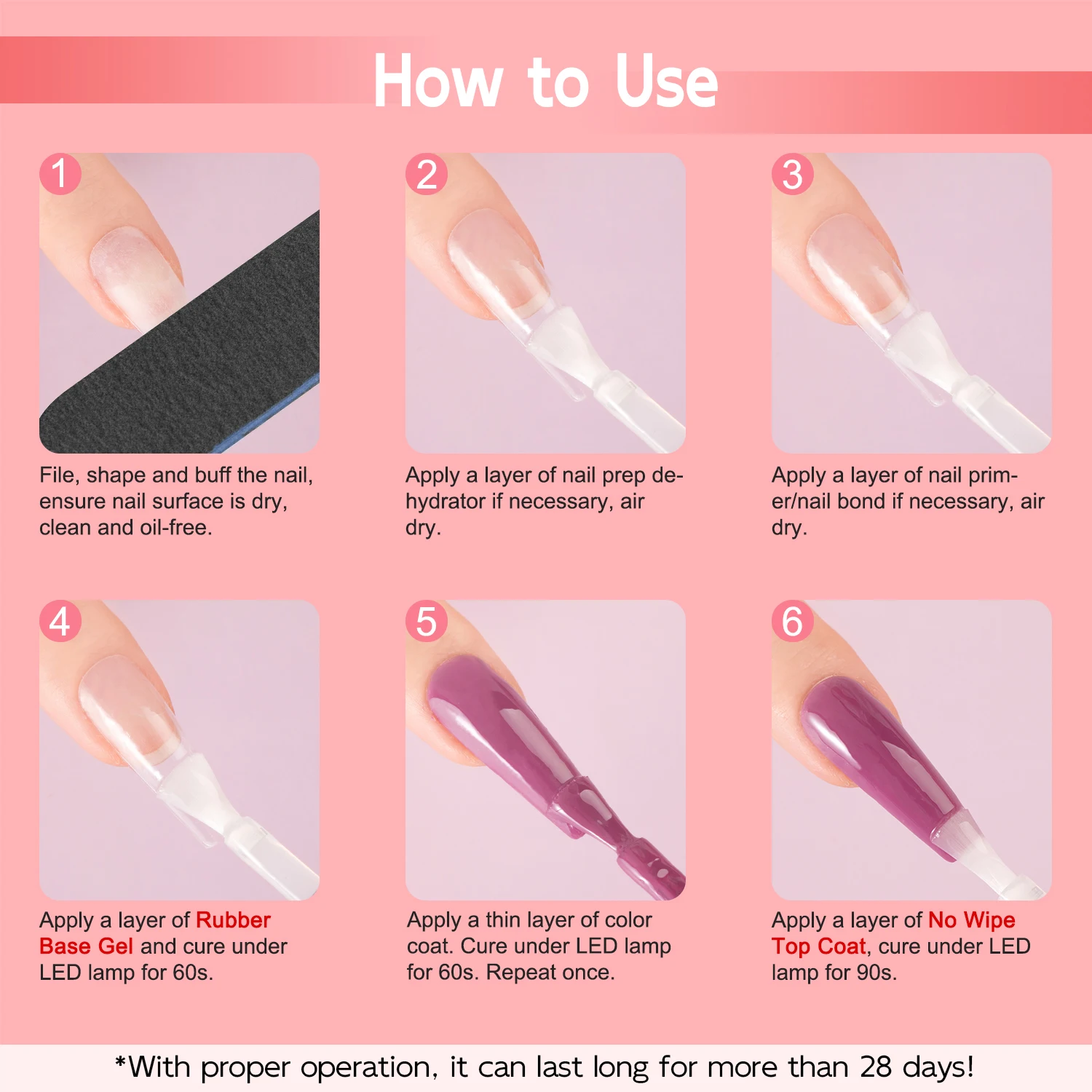 How to Use

1

File, shape and buff the nail, ensure nail surface is dry, clean and oil-free.

2

Apply a layer of nail prep dehydrator if necessary, air dry.

3

Apply a layer of nail primer/nail bond if necessary, air dry.

4

Apply a layer of Rubber Base Gel and cure under LED lamp for 60s.

5

Apply a thin layer of color coat. Cure under LED lamp for 60s. Repeat once.

6

Apply a layer of No Wipe Top Coat, cure under LED lamp for 90s.

*With proper operation, it can last long for more than 28 days!