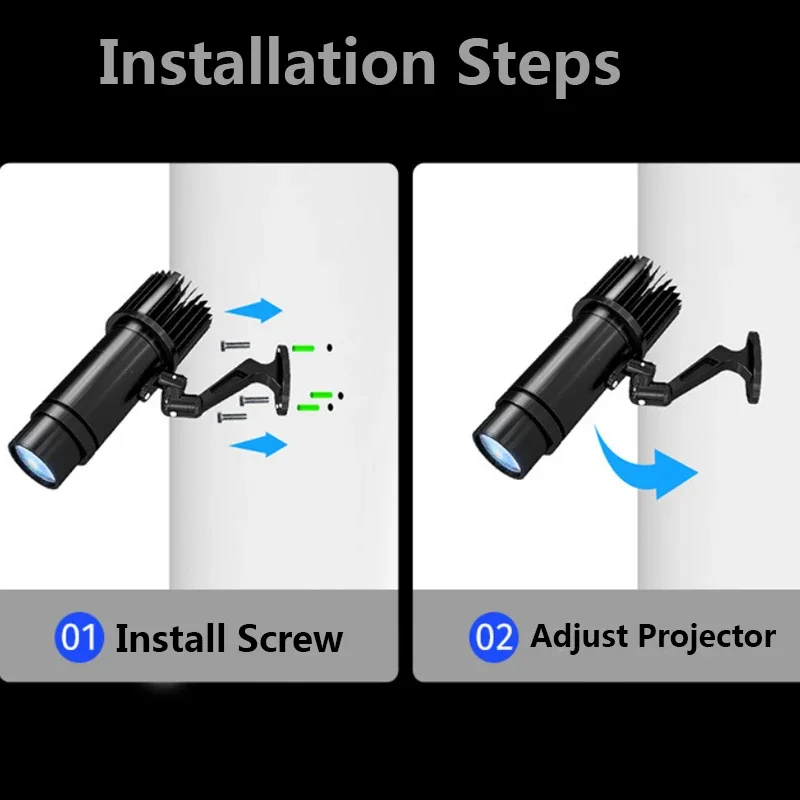 Installation Steps

01 Install Screw

02 Adjust Projector