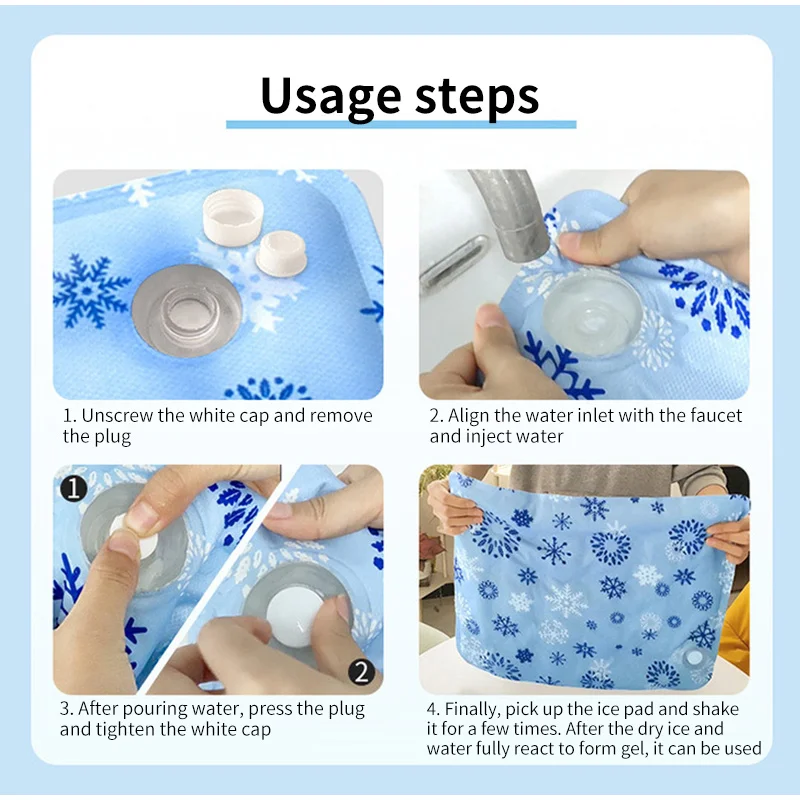 Usage steps

1. Unscrew the white cap and remove the plug

2. Align the water inlet with the faucet and inject water

1

2

3. After pouring water, press the plug and tighten the white cap

4. Finally, pick up the ice pad and shake it for a few times. After the dry ice and water fully react to form gel, it can be used