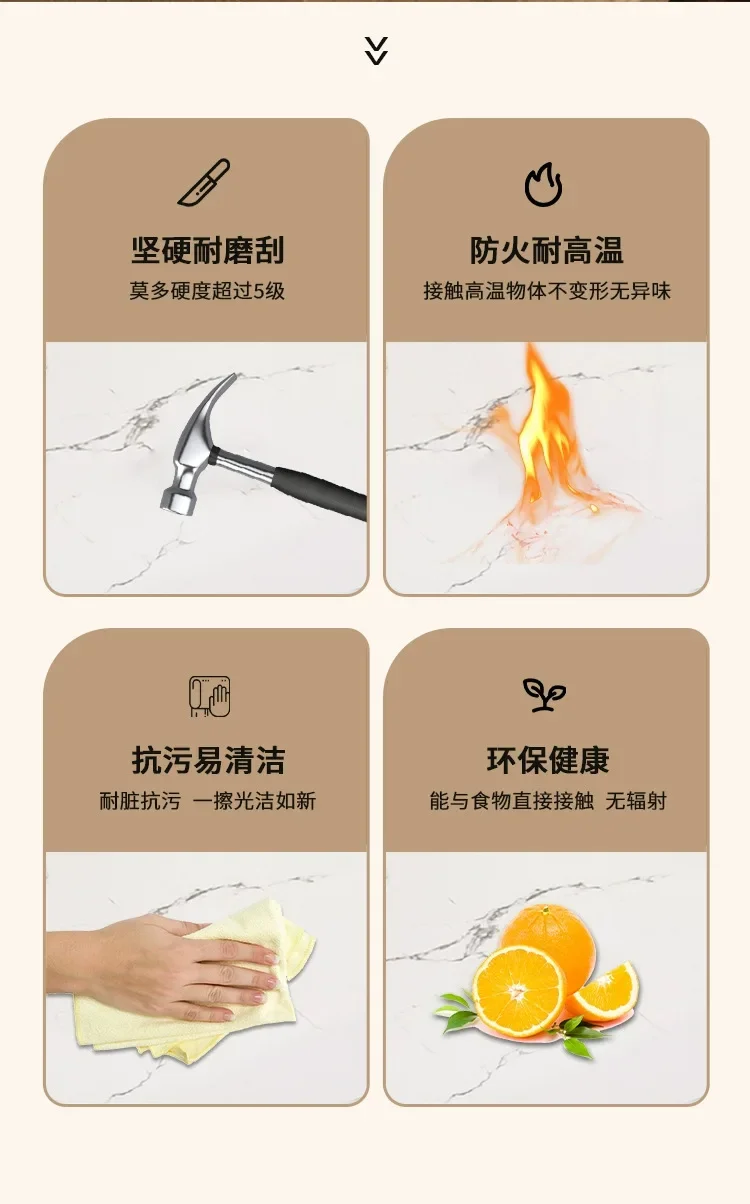 坚硬耐磨刮
莫多硬度超过5级

防火耐高温
接触高温物体不变形无异味

抗污易清洁
耐脏抗污 一擦光洁如新

环保健康
能与食物直接接触 无辐射