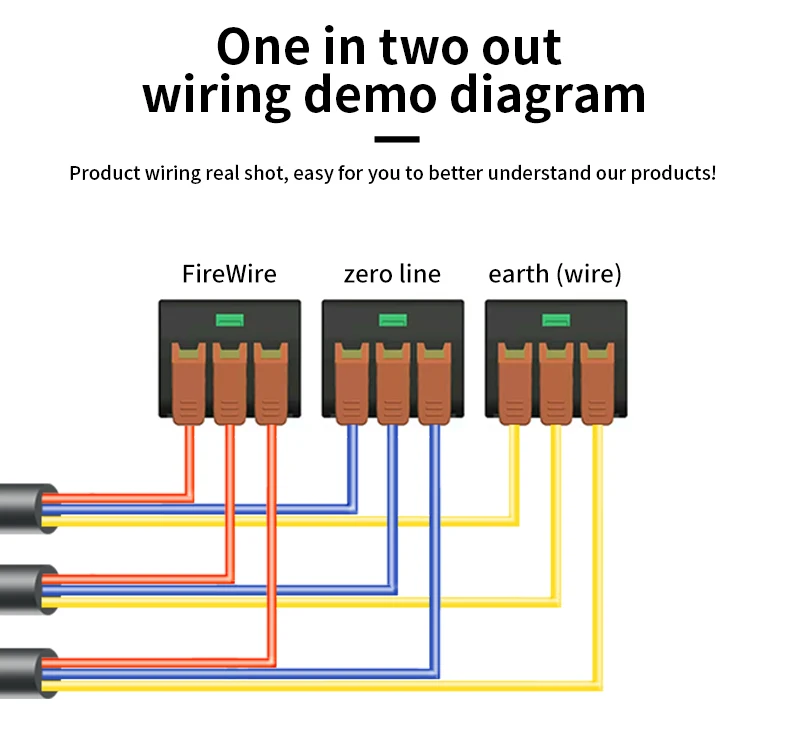 One in two out
wiring demo diagram

Product wiring real shot, easy for you to better understand our products!

FireWire

zero line

earth (wire)