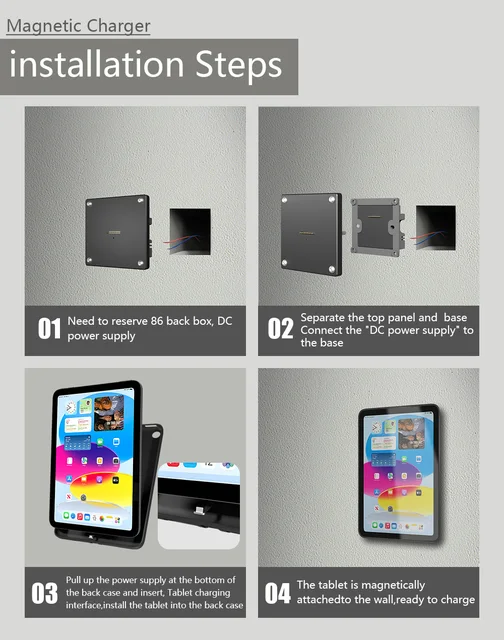 Magnetic Charger

installation Steps

01 Need to reserve 86 back box, DC power supply

02 Separate the top panel and base Connect the "DC power supply" to the base

03 Pull up the power supply at the bottom of the back case and insert, Tablet charging interface,install the tablet into the back case

04 The tablet is magnetically attachedto the wall,ready to charge