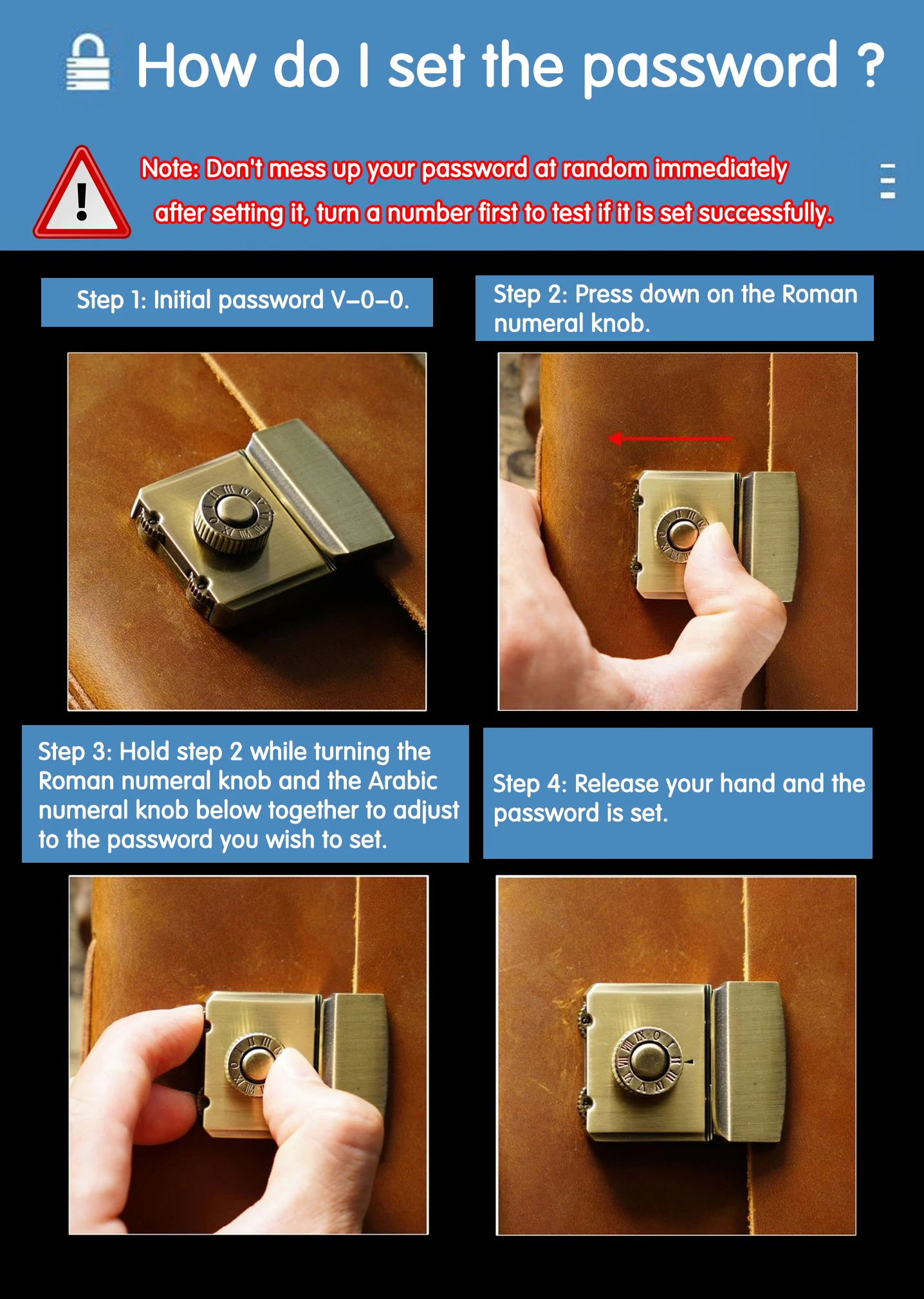 How do I set the password ?

Note: Don't mess up your password at random immediately after setting it, turn a number first to test if it is set successfully.

Step 1: Initial password V–0–0.

Step 2: Press down on the Roman numeral knob.

Step 3: Hold step 2 while turning the Roman numeral knob and the Arabic numeral knob below together to adjust to the password you wish to set.

Step 4: Release your hand and the password is set.