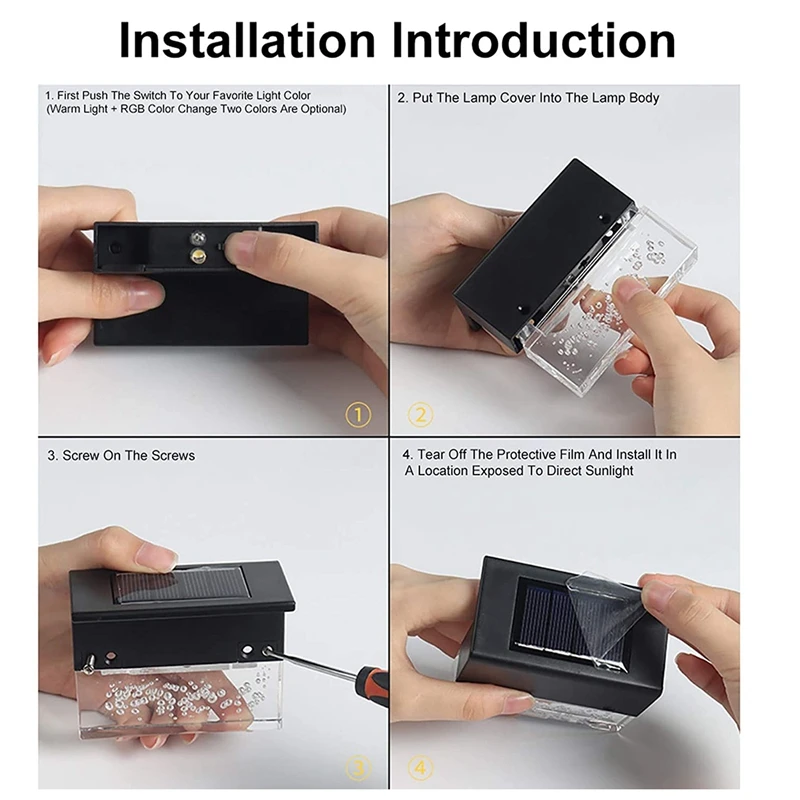 Installation Introduction

1. First Push The Switch To Your Favorite Light Color (Warm Light + RGB Color Change Two Colors Are Optional)

①

2. Put The Lamp Cover Into The Lamp Body

②

3. Screw On The Screws

③

4. Tear Off The Protective Film And Install It In A Location Exposed To Direct Sunlight

④