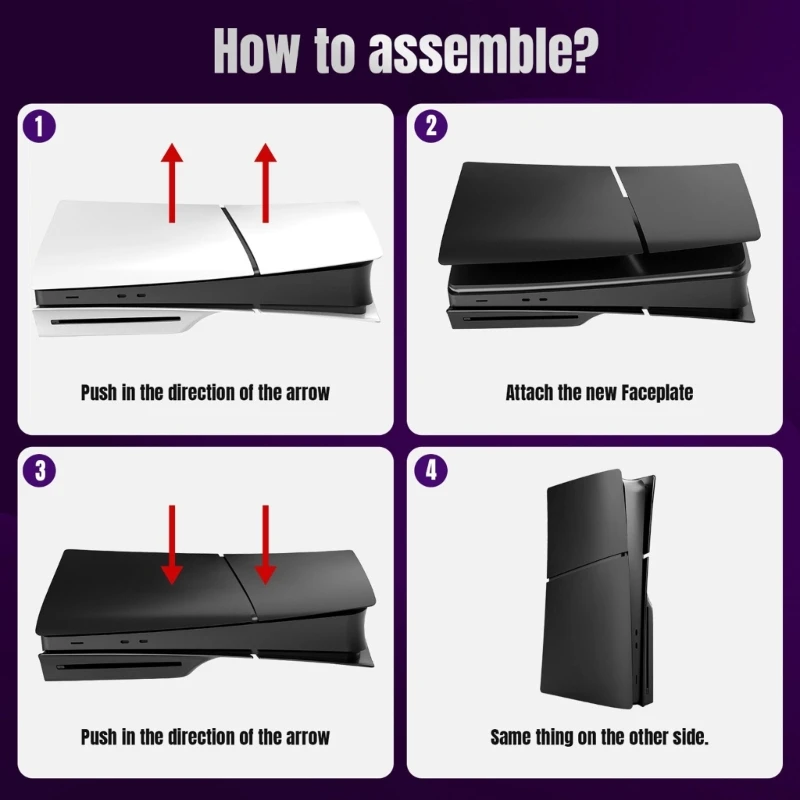 How to assemble?

1

Push in the direction of the arrow

2

Attach the new Faceplate

3

Push in the direction of the arrow

4

Same thing on the other side.