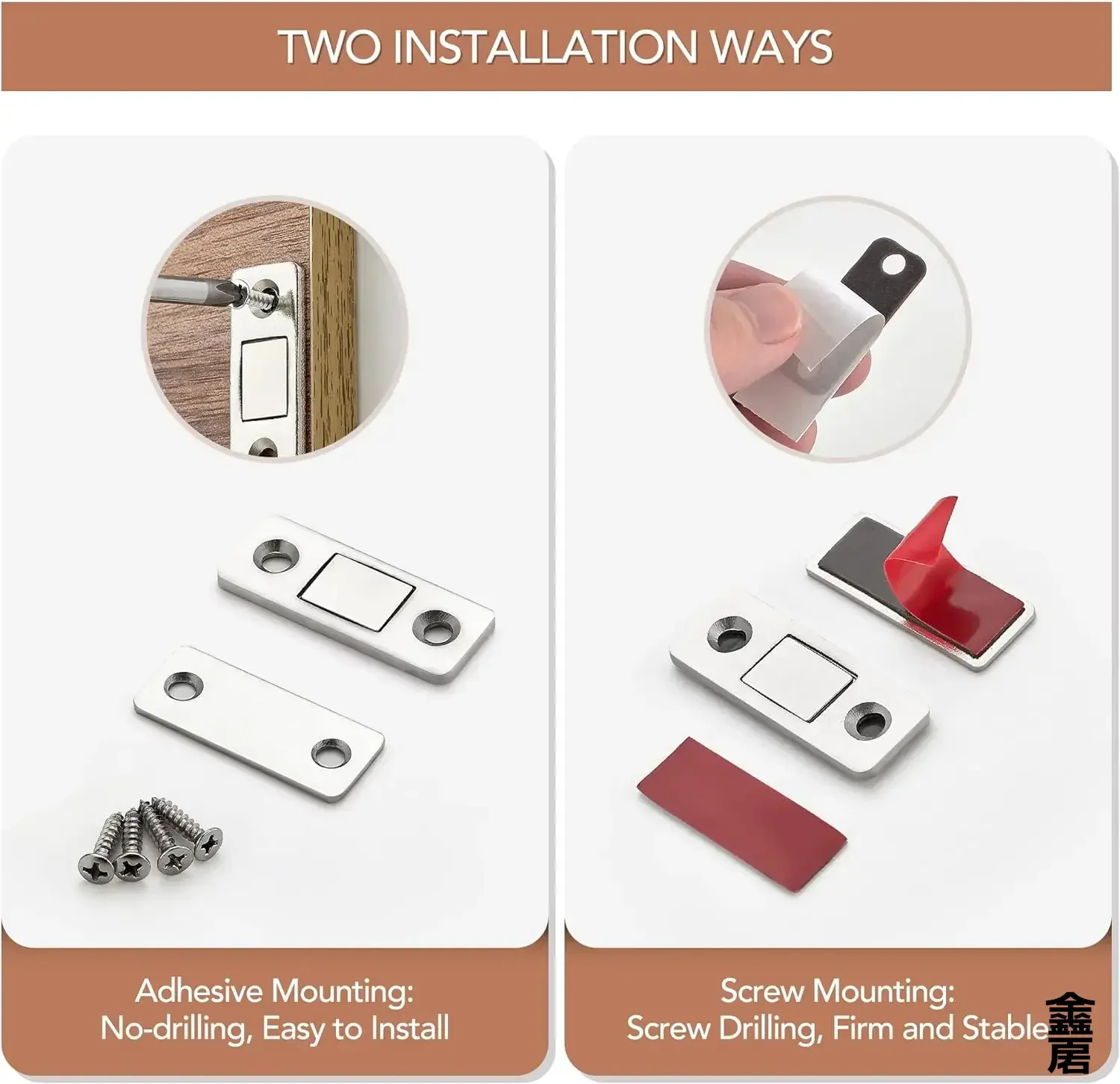 TWO INSTALLATION WAYS

Adhesive Mounting:
No-drilling, Easy to Install

Screw Mounting:
Screw Drilling, Firm and Stable

鑫居