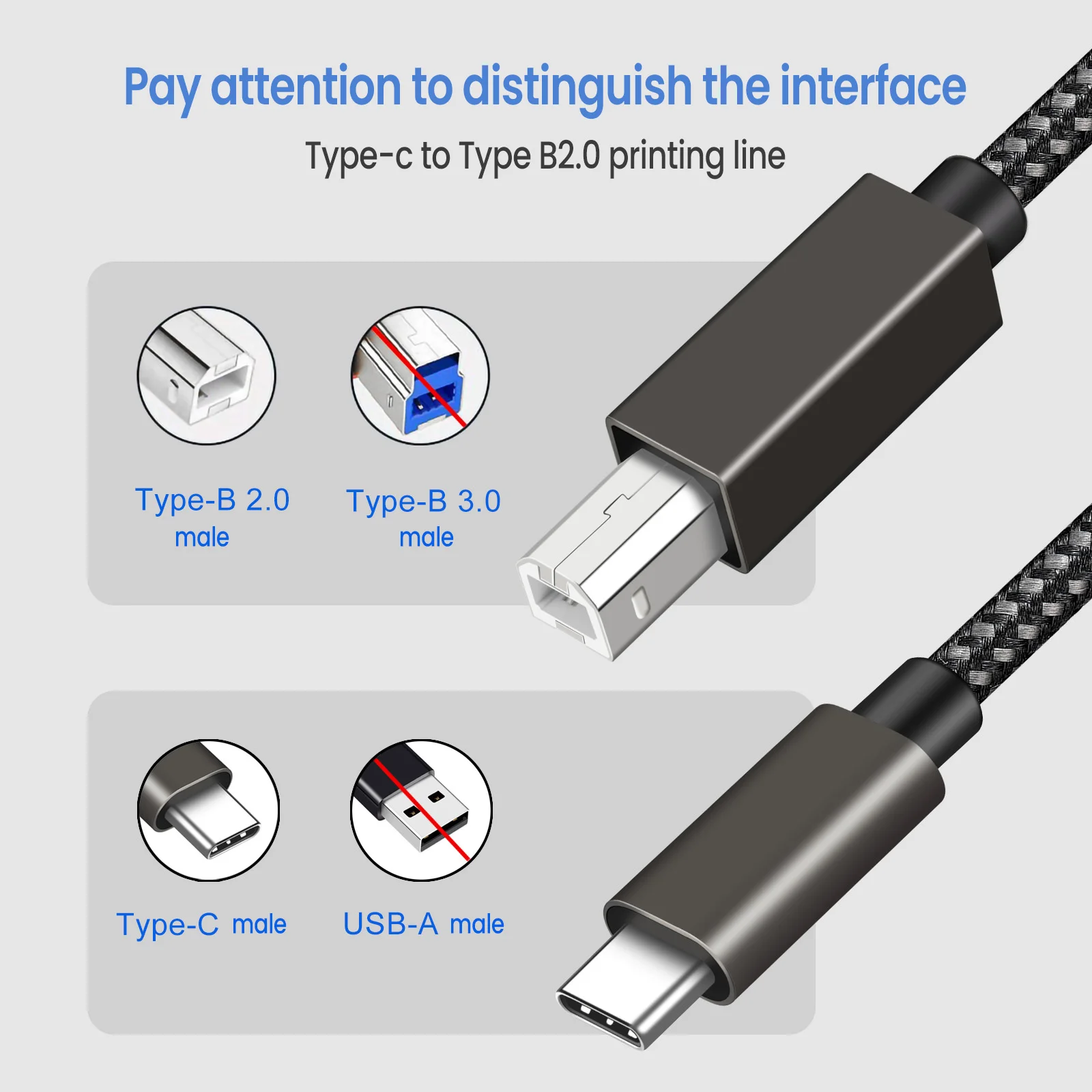 Pay attention to distinguish the interface

Type-c to Type B2.0 printing line

Type-B 2.0
male

Type-B 3.0
male

Type-C male

USB-A male