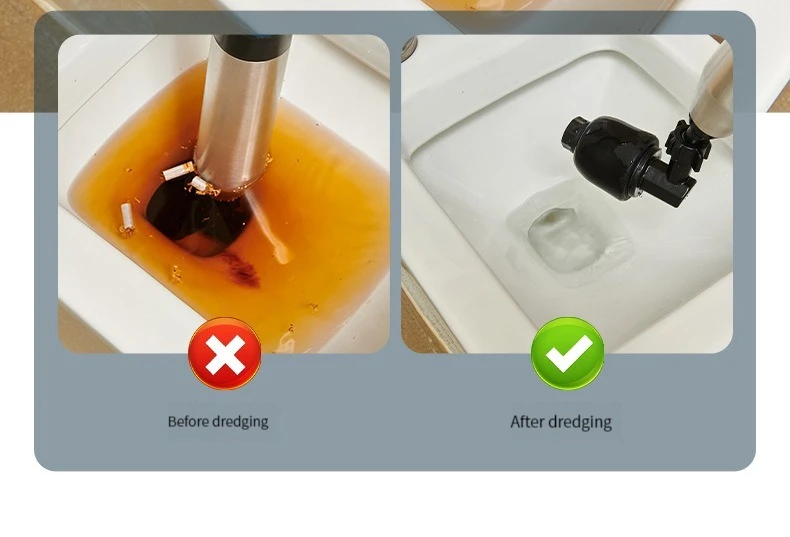 Before dredging

After dredging