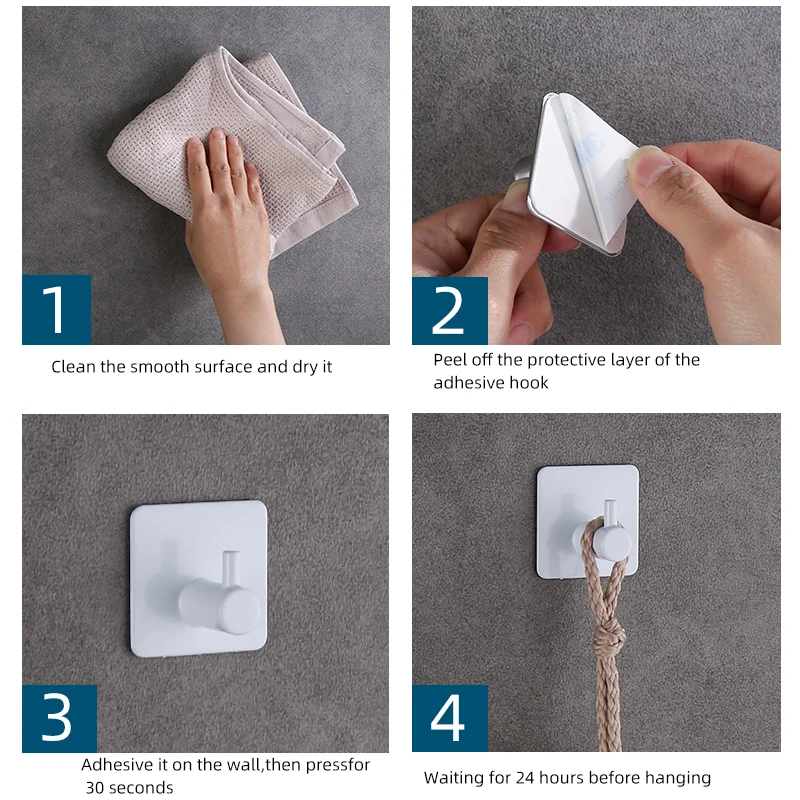 1

Clean the smooth surface and dry it

2

Peel off the protective layer of the adhesive hook

3

Adhesive it on the wall,then pressfor 30 seconds

4

Waiting for 24 hours before hanging