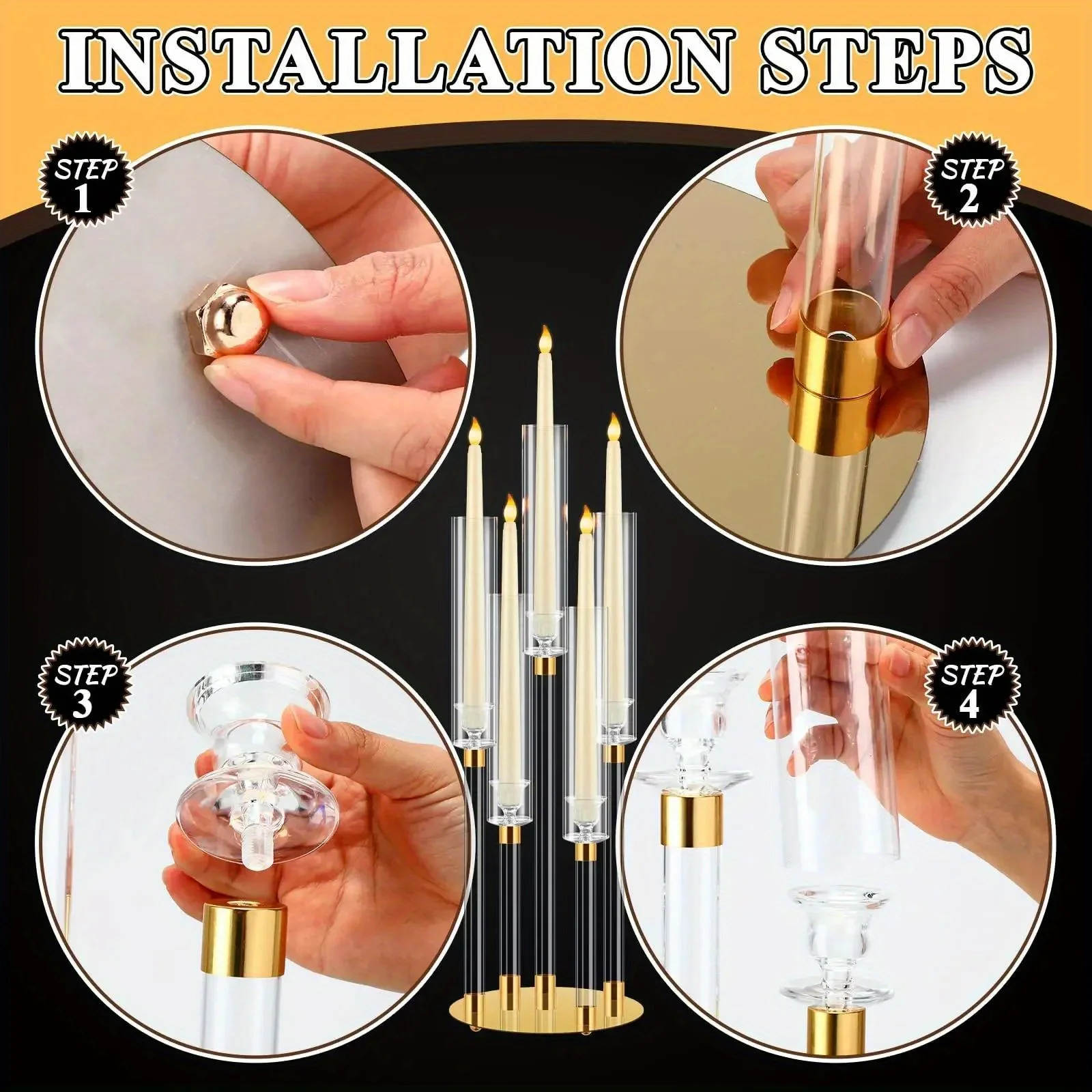 INSTALLATION STEPS

STEP 1

STEP 2

STEP 3

STEP 4