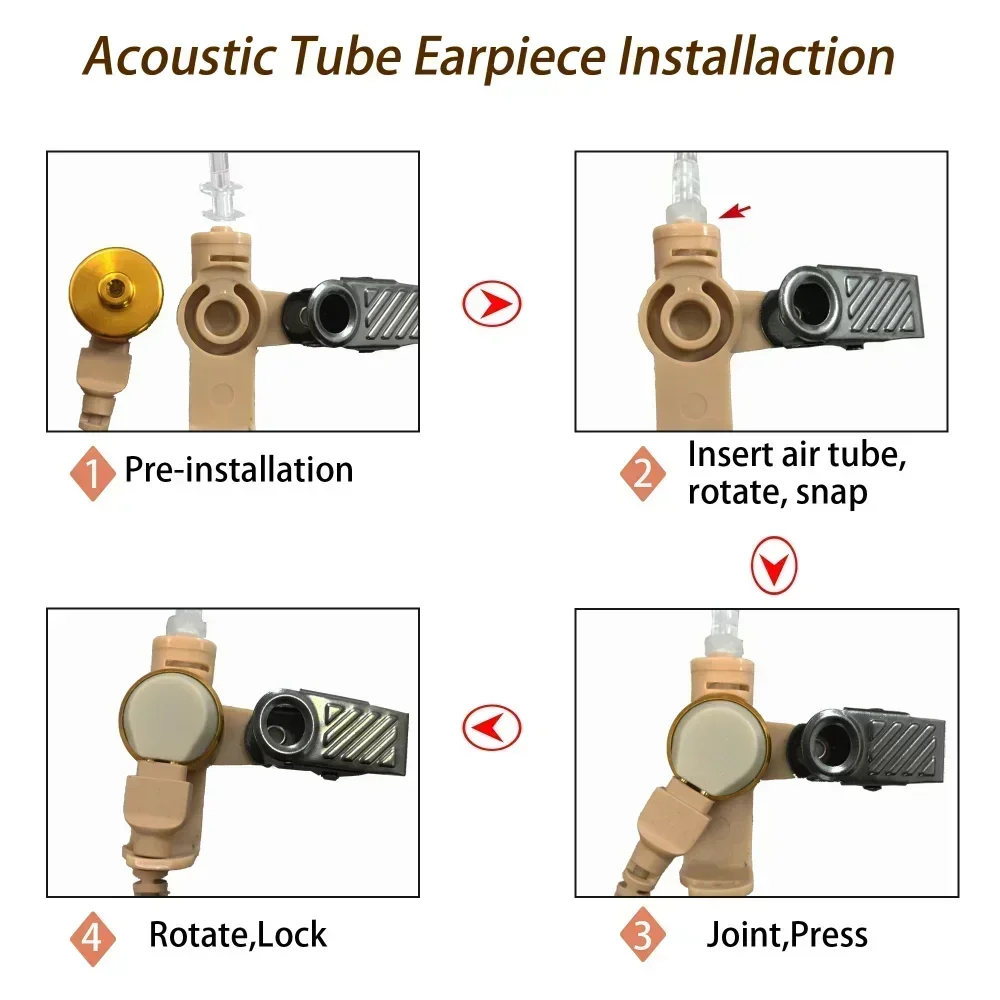 Acoustic Tube Earpiece Installaction

1 Pre-installation

2 Insert air tube, rotate, snap

4 Rotate,Lock

3 Joint,Press