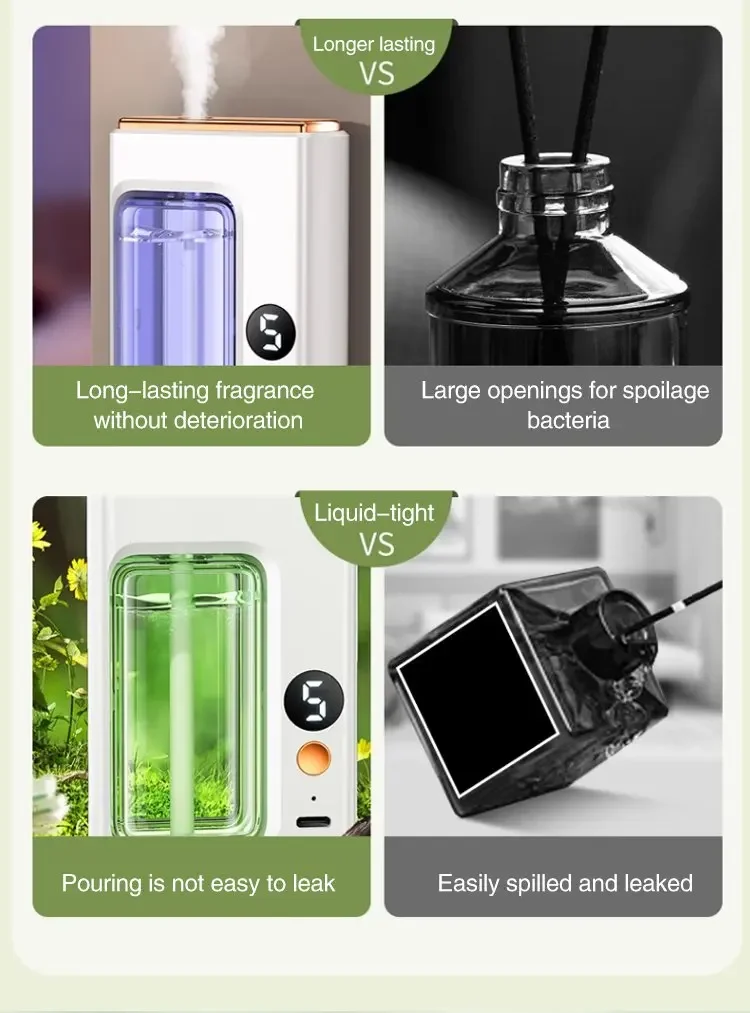 Longer lasting
VS

5

Long–lasting fragrance without deterioration

Large openings for spoilage bacteria

Liquid–tight
VS

5

Pouring is not easy to leak

Easily spilled and leaked