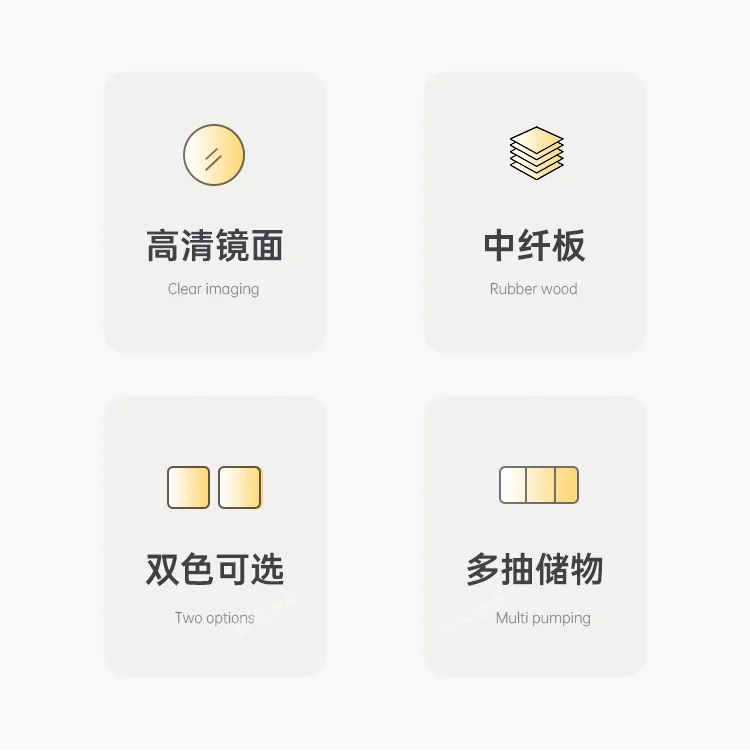 高清镜面

Clear imaging

中纤板

Rubber wood

双色可选

Two options

多抽储物

Multi pumping