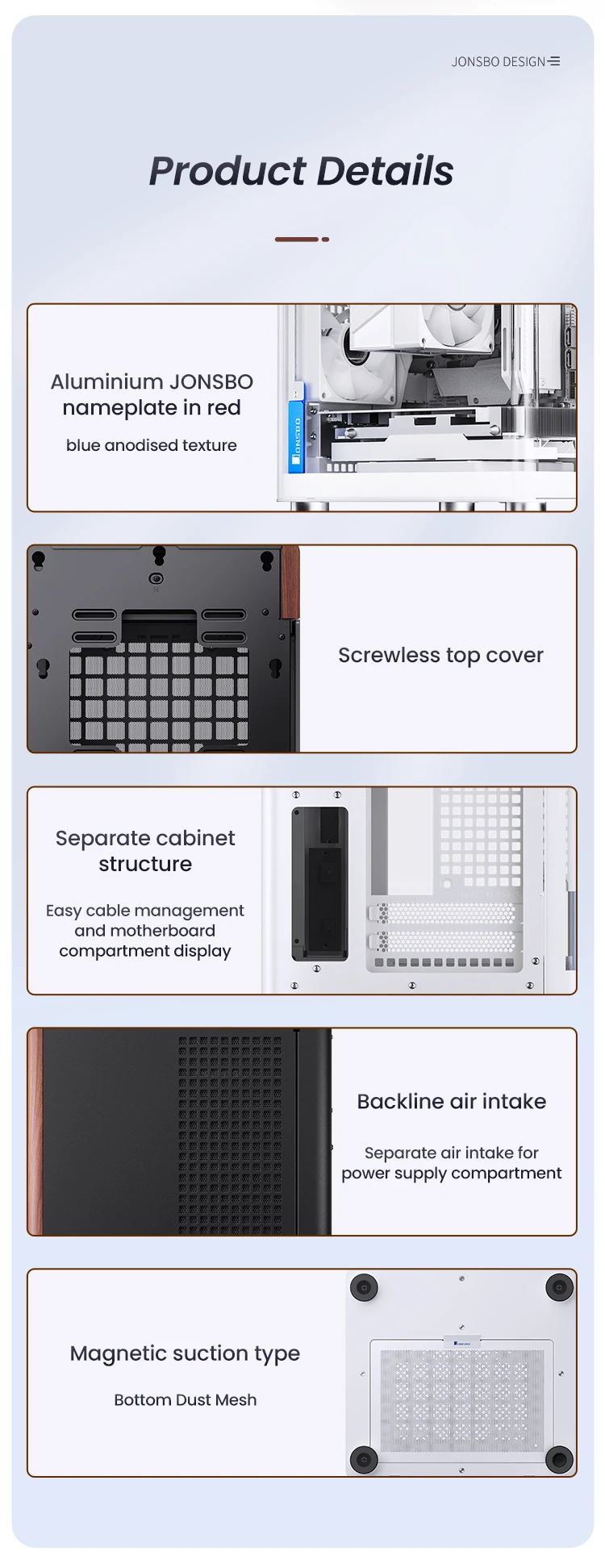 JONSBO DESIGN

Product Details

Aluminium JONSBO nameplate in red

blue anodised texture

JONSBO

Screwless top cover

Separate cabinet structure

Easy cable management and motherboard compartment display

Backline air intake

Separate air intake for power supply compartment

Magnetic suction type

Bottom Dust Mesh