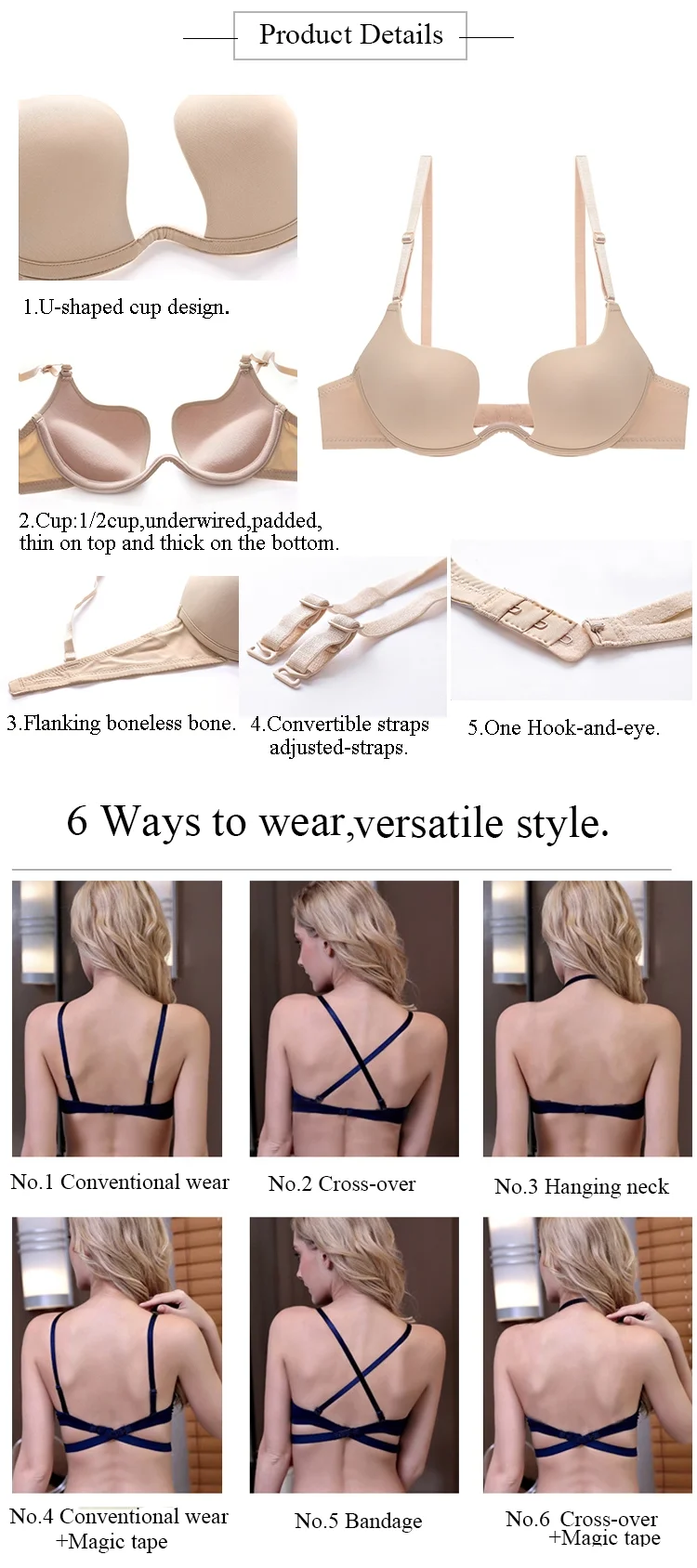 Product Details

1.U-shaped cup design.

2.Cup:1/2cup,underwired,padded, thin on top and thick on the bottom.

3.Flanking boneless bone.

4.Convertible straps adjusted-straps.

5.One Hook-and-eye.

6 Ways to wear,versatile style.

No.1 Conventional wear

No.2 Cross-over

No.3 Hanging neck

No.4 Conventional wear +Magic tape

No.5 Bandage

No.6 Cross-over +Magic tape