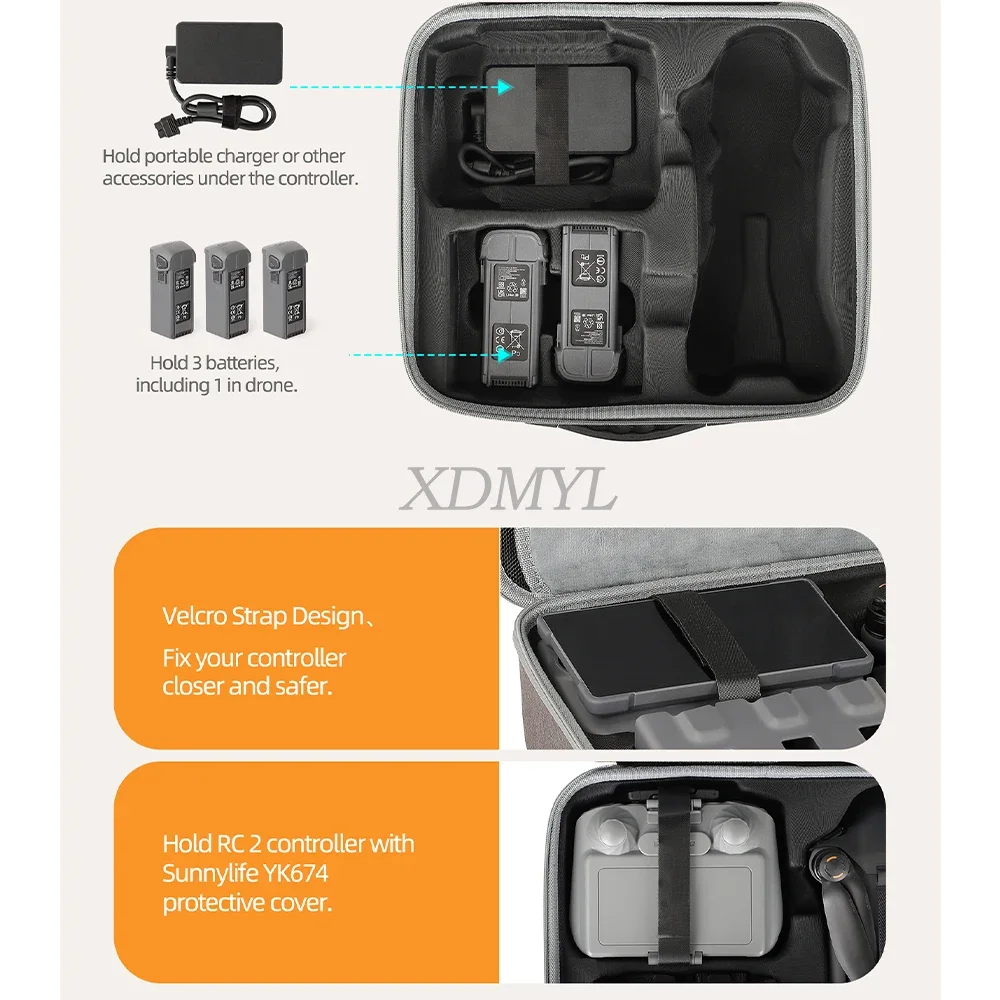 Hold portable charger or other accessories under the controller.

Hold 3 batteries, including 1 in drone.

XDMYL

Velcro Strap Design、

Fix your controller closer and safer.

Hold RC 2 controller with Sunnylife YK674 protective cover.