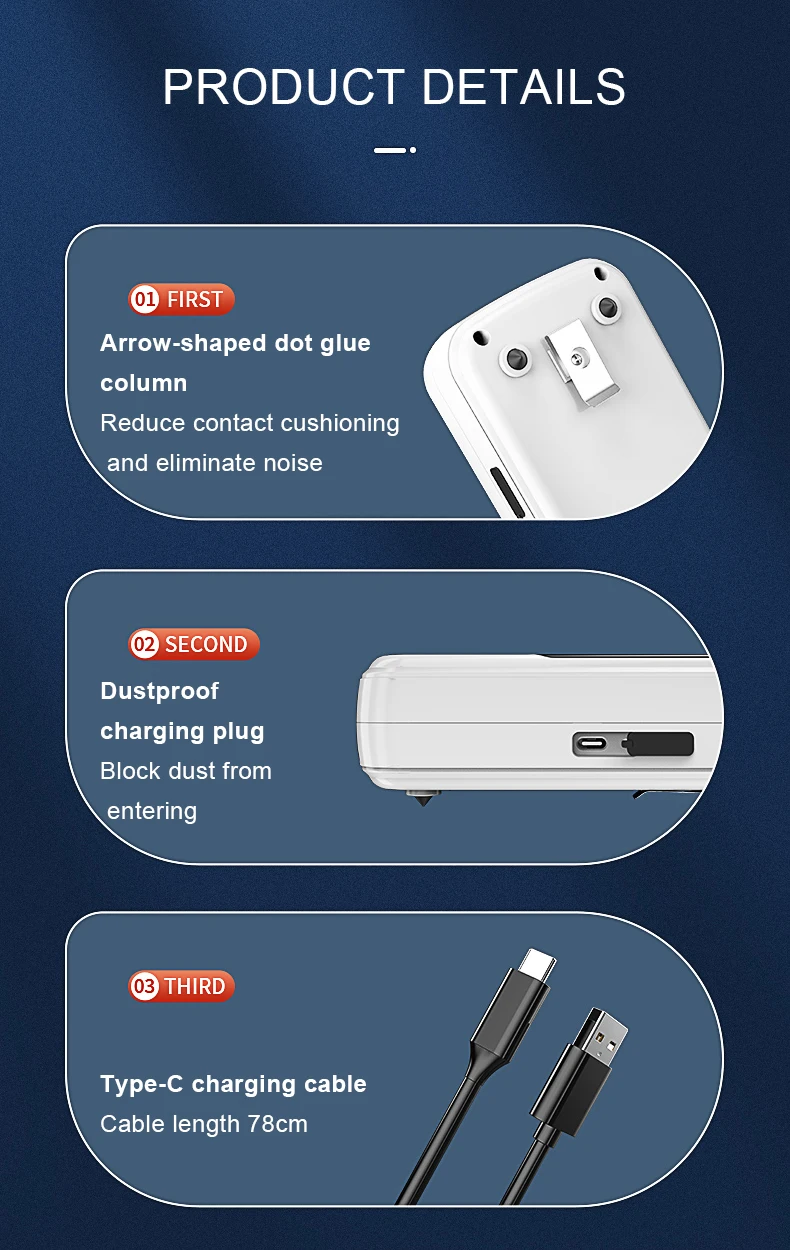 PRODUCT DETAILS

01 FIRST

Arrow-shaped dot glue column

Reduce contact cushioning and eliminate noise

02 SECOND

Dustproof charging plug

Block dust from entering

03 THIRD

Type-C charging cable

Cable length 78cm