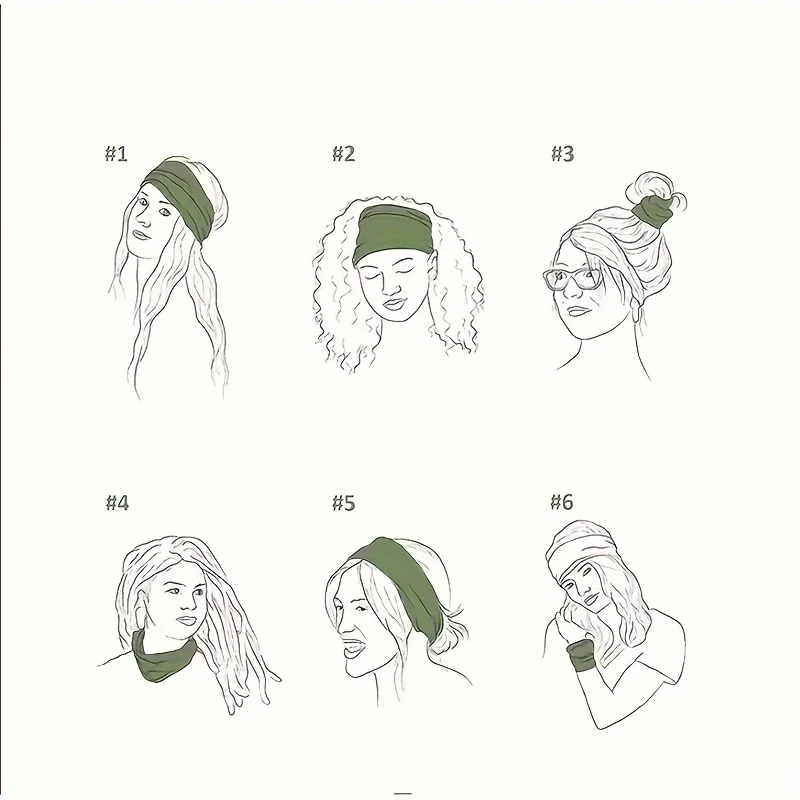 #1

#2

#3

#4

#5

#6