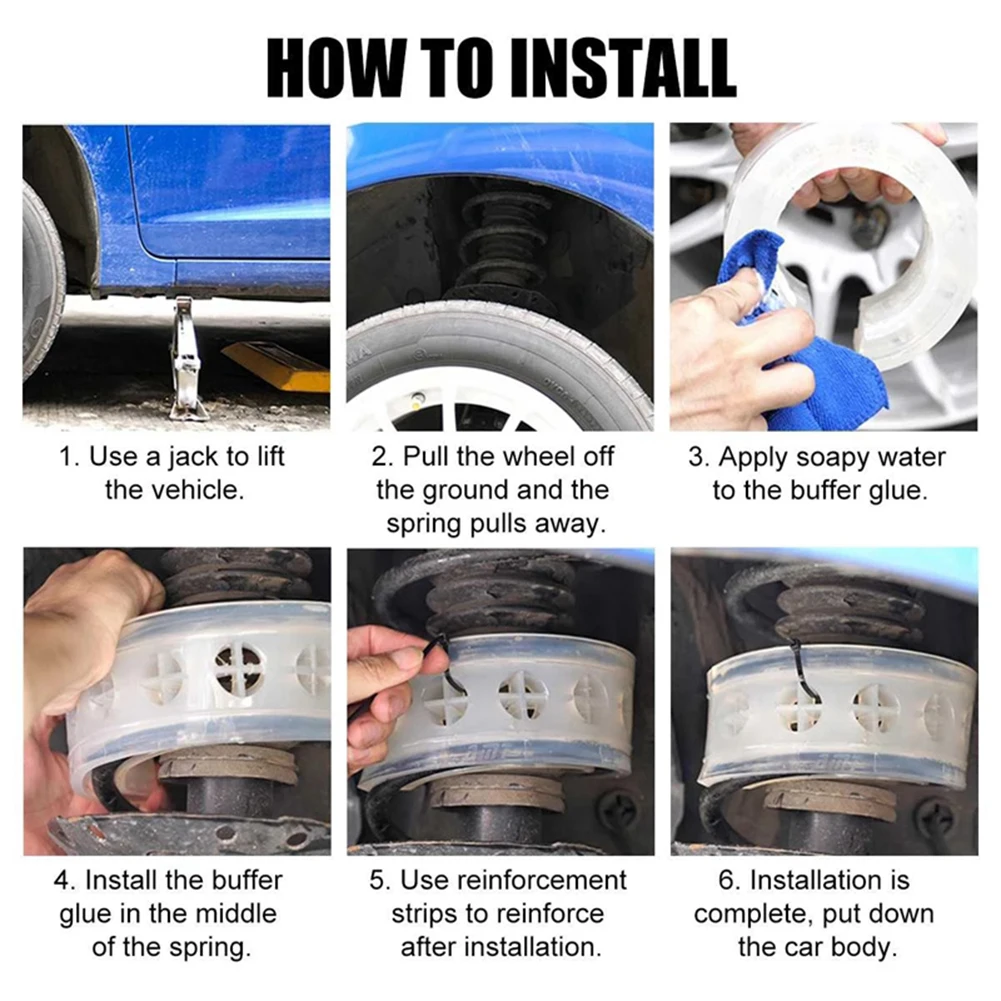 HOW TO INSTALL

1. Use a jack to lift the vehicle.

2. Pull the wheel off the ground and the spring pulls away.

3. Apply soapy water to the buffer glue.

4. Install the buffer glue in the middle of the spring.

5. Use reinforcement strips to reinforce after installation.

6. Installation is complete, put down the car body.