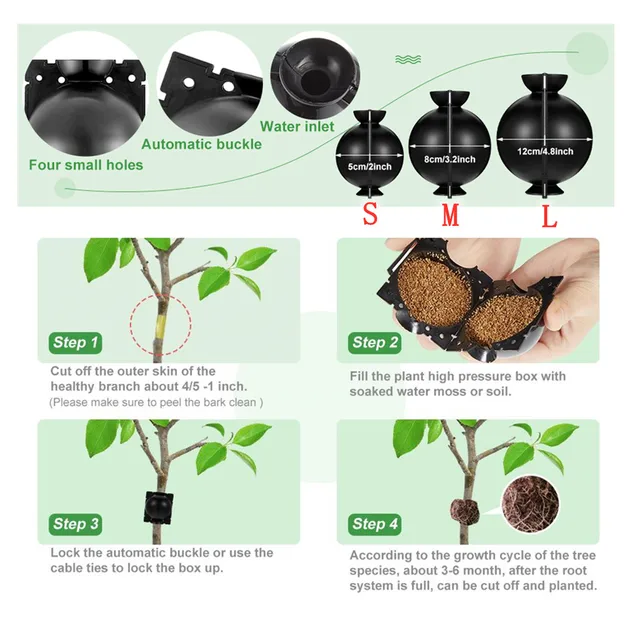 Four small holes

Automatic buckle

Water inlet

5cm/2inch

8cm/3.2inch

12cm/4.8inch

S

M

L

Step 1

Cut off the outer skin of the healthy branch about 4/5 -1 inch.
(Please make sure to peel the bark clean )

Step 2

Fill the plant high pressure box with soaked water moss or soil.

Step 3

Lock the automatic buckle or use the cable ties to lock the box up.

Step 4

According to the growth cycle of the tree species, about 3-6 month, after the root system is full, can be cut off and planted.