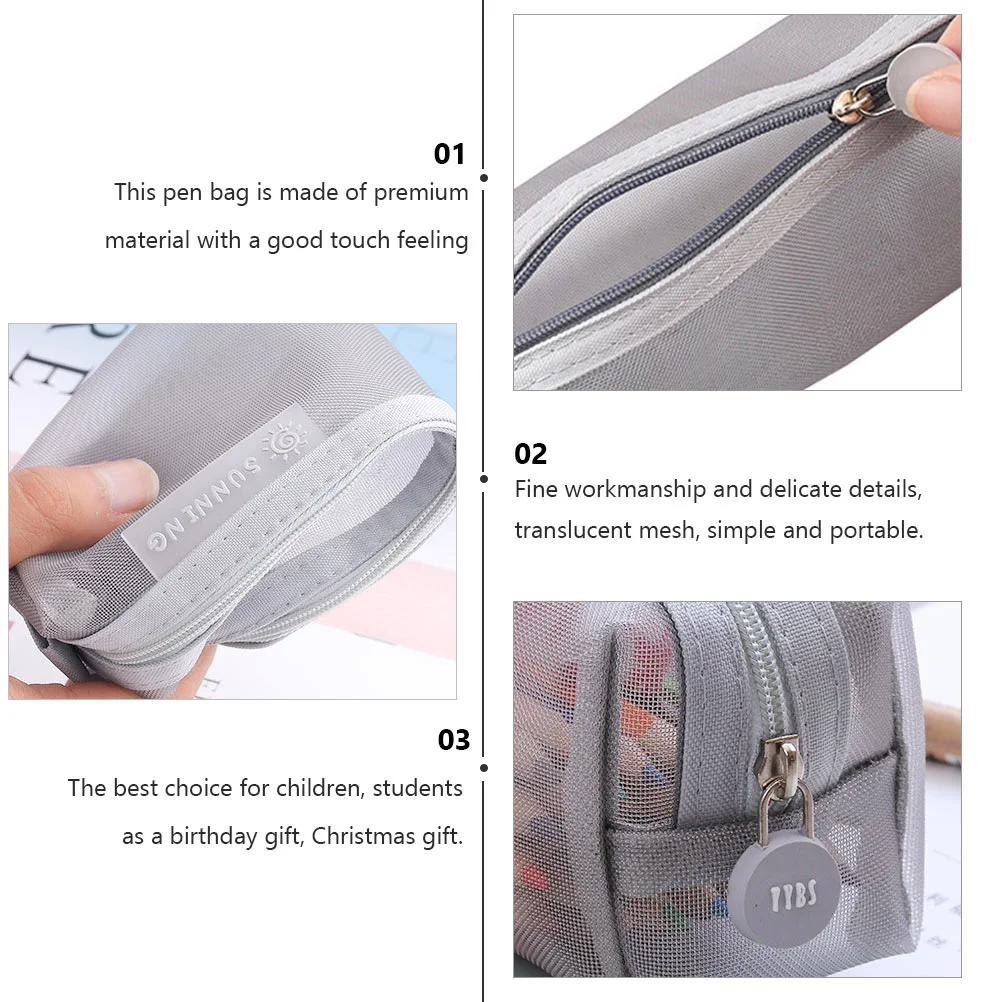 01
This pen bag is made of premium material with a good touch feeling

SUNNING

02
Fine workmanship and delicate details, translucent mesh, simple and portable.

03
The best choice for children, students as a birthday gift, Christmas gift.

YYBS