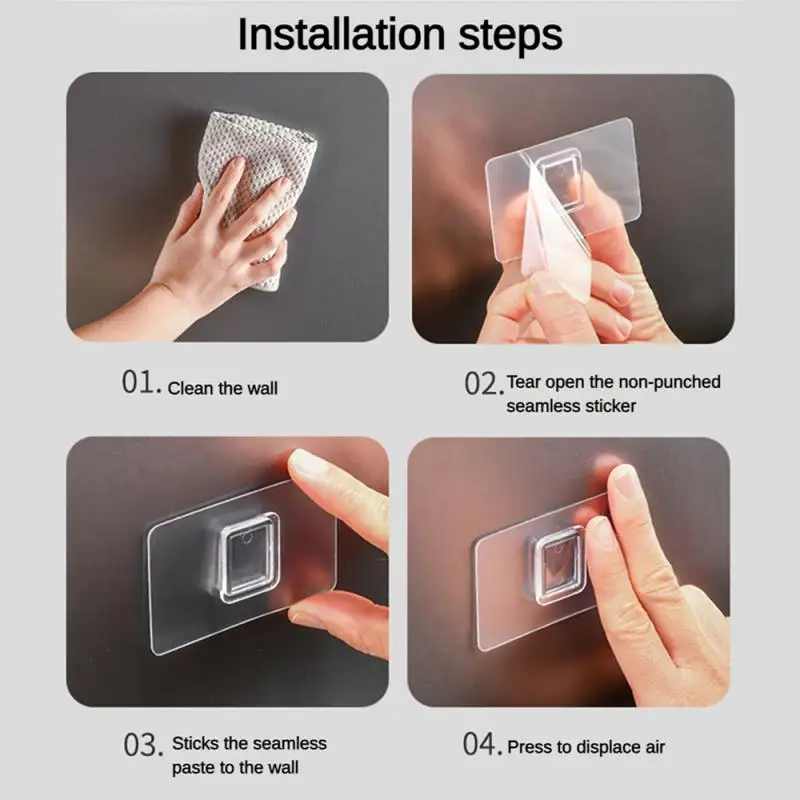 Installation steps

01. Clean the wall

02. Tear open the non-punched seamless sticker

03. Sticks the seamless paste to the wall

04. Press to displace air