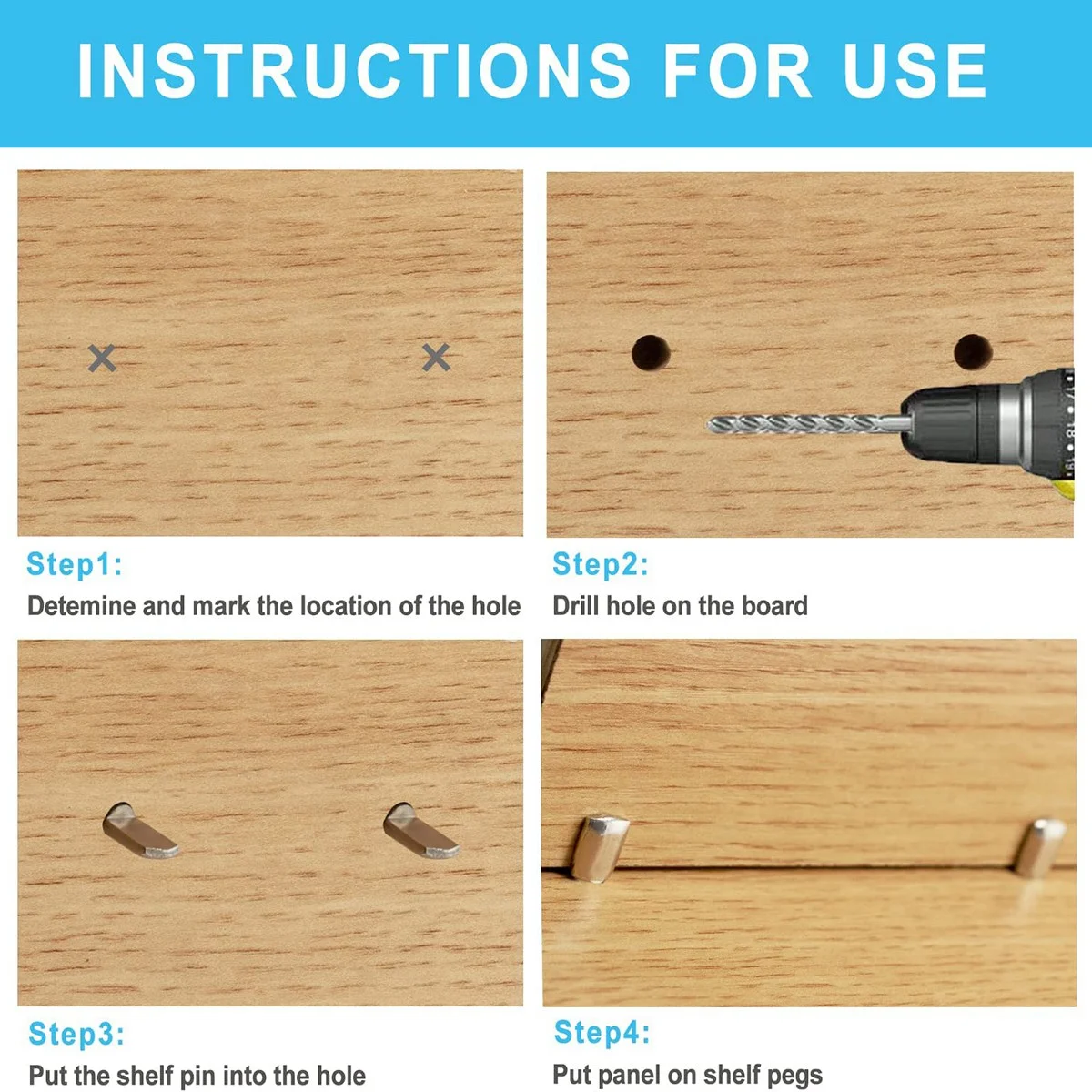 INSTRUCTIONS FOR USE

Step1:
Detemine and mark the location of the hole

Step2:
Drill hole on the board

Step3:
Put the shelf pin into the hole

Step4:
Put panel on shelf pegs