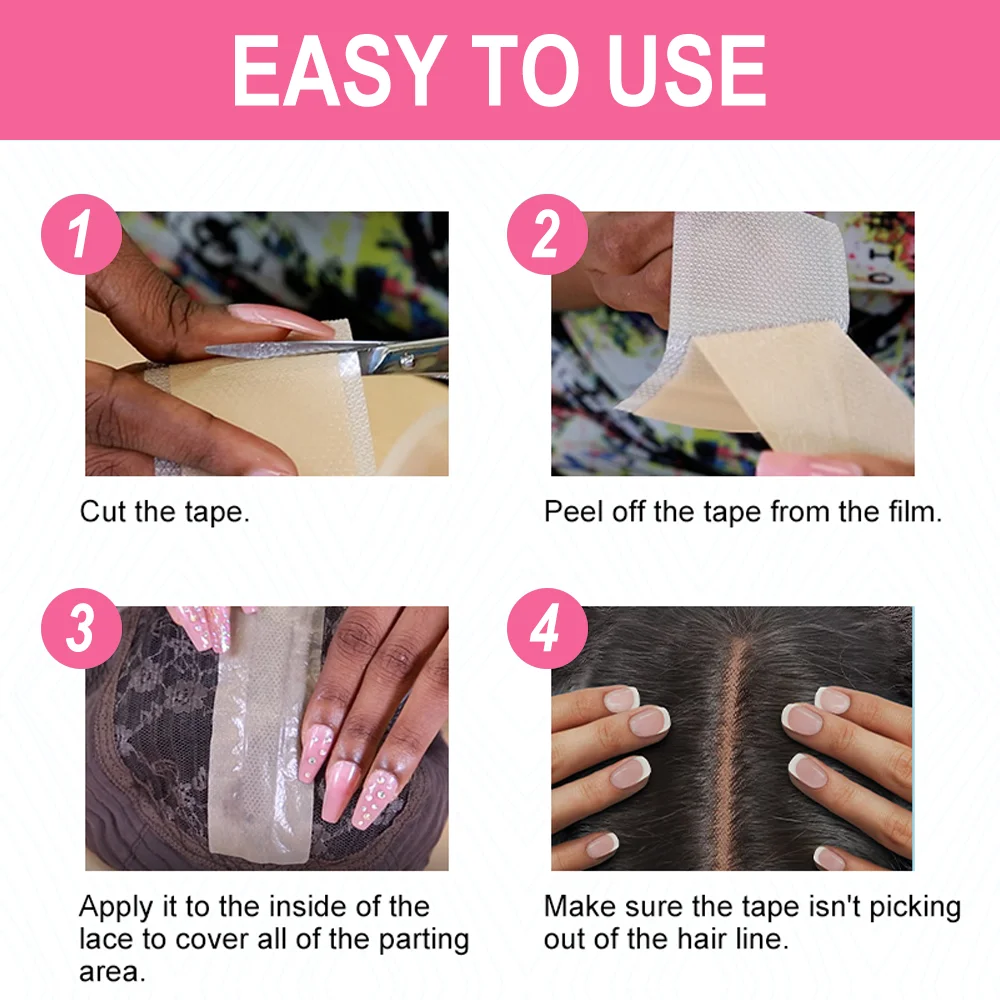 EASY TO USE

1

Cut the tape.

2

Peel off the tape from the film.

3

Apply it to the inside of the lace to cover all of the parting area.

4

Make sure the tape isn't picking out of the hair line.