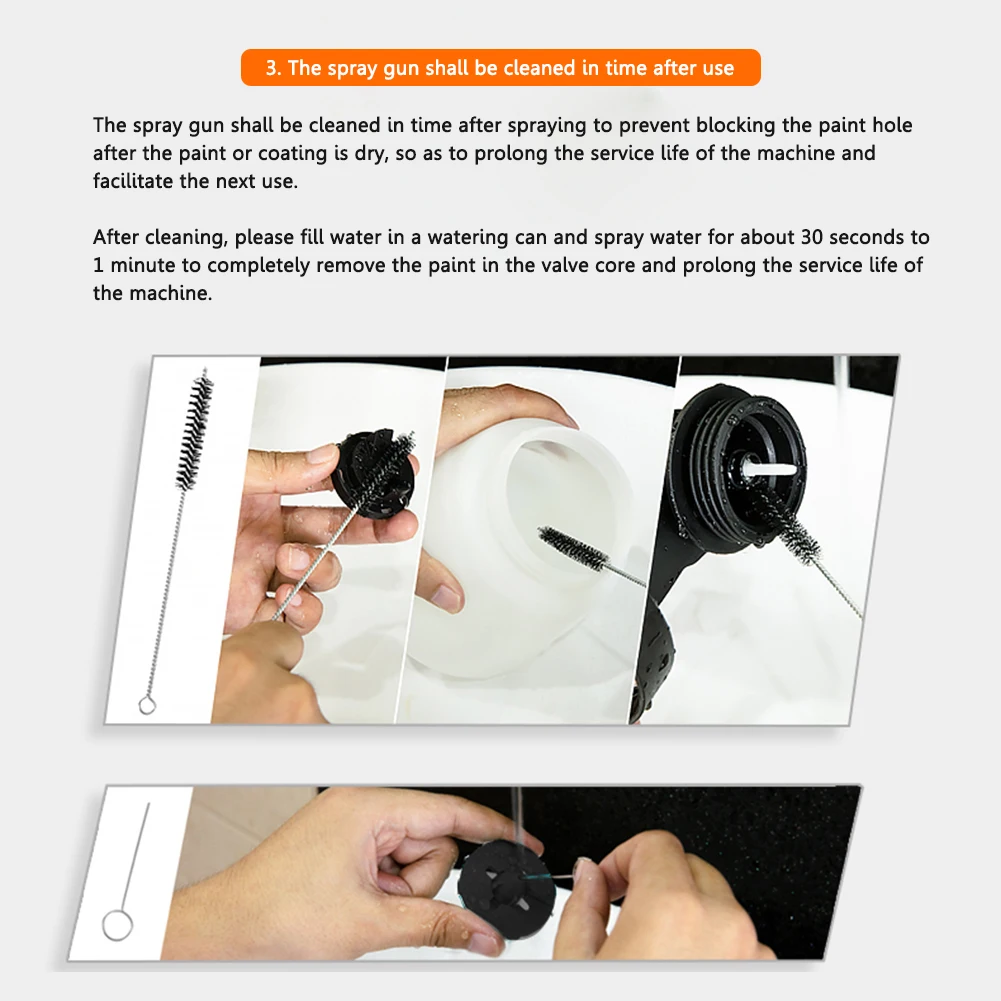 3. The spray gun shall be cleaned in time after use

The spray gun shall be cleaned in time after spraying to prevent blocking the paint hole after the paint or coating is dry, so as to prolong the service life of the machine and facilitate the next use.

After cleaning, please fill water in a watering can and spray water for about 30 seconds to 1 minute to completely remove the paint in the valve core and prolong the service life of the machine.