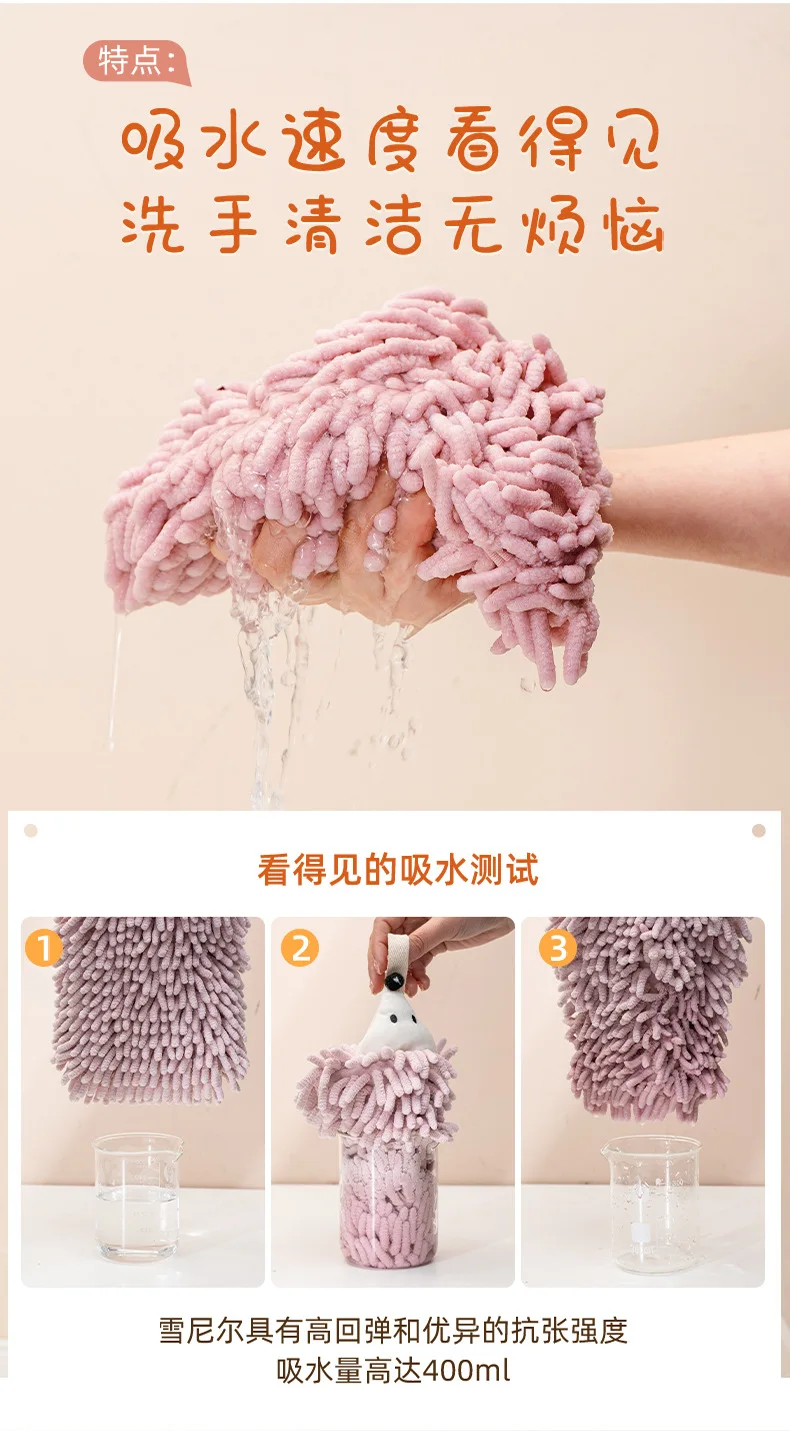 特点:

吸水速度看得见
洗手清洁无烦恼

看得见的吸水测试

1

2

3

雪尼尔具有高回弹和优异的抗张强度
吸水量高达400ml