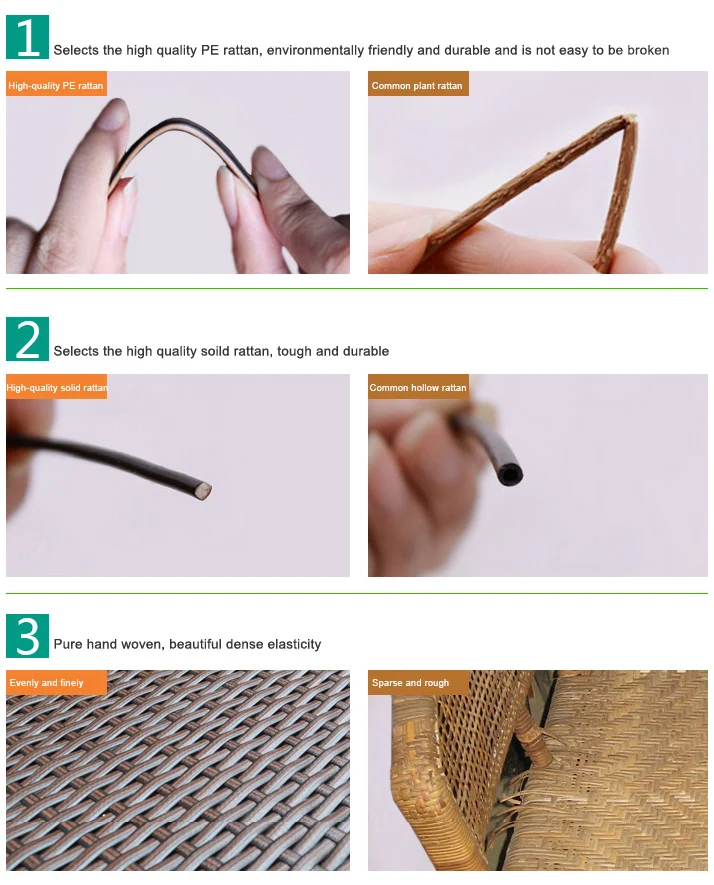 1 Selects the high quality PE rattan, environmentally friendly and durable and is not easy to be broken

High-quality PE rattan

Common plant rattan

2 Selects the high quality soild rattan, tough and durable

High-quality solid rattan

Common hollow rattan

3 Pure hand woven, beautiful dense elasticity

Evenly and finely

Sparse and rough