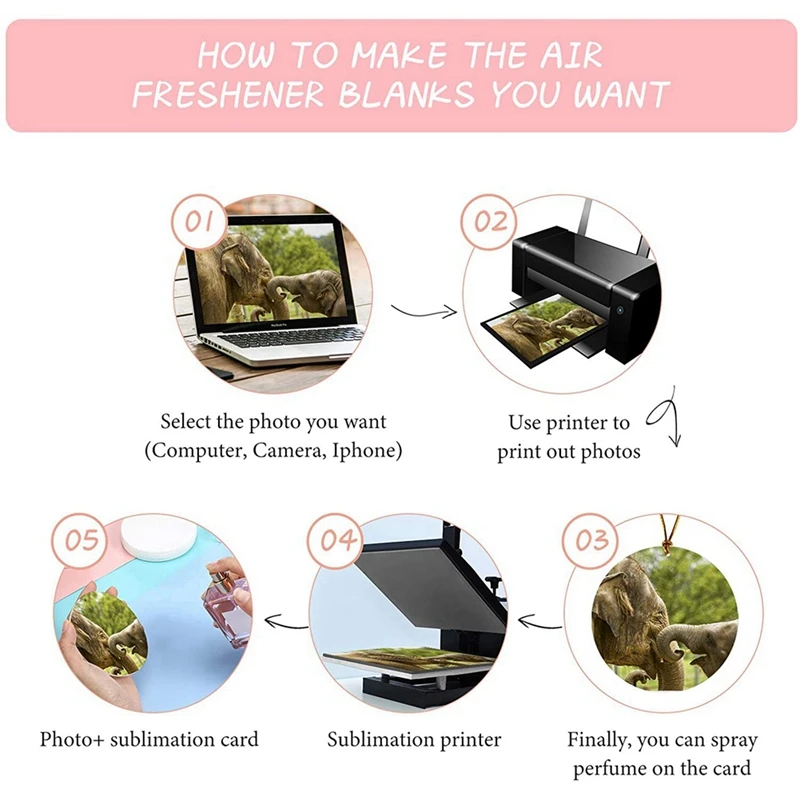 HOW TO MAKE THE AIR FRESHENER BLANKS YOU WANT

01

Select the photo you want (Computer, Camera, Iphone)

02

Use printer to print out photos

05

Photo+ sublimation card

04

Sublimation printer

03

Finally, you can spray perfume on the card