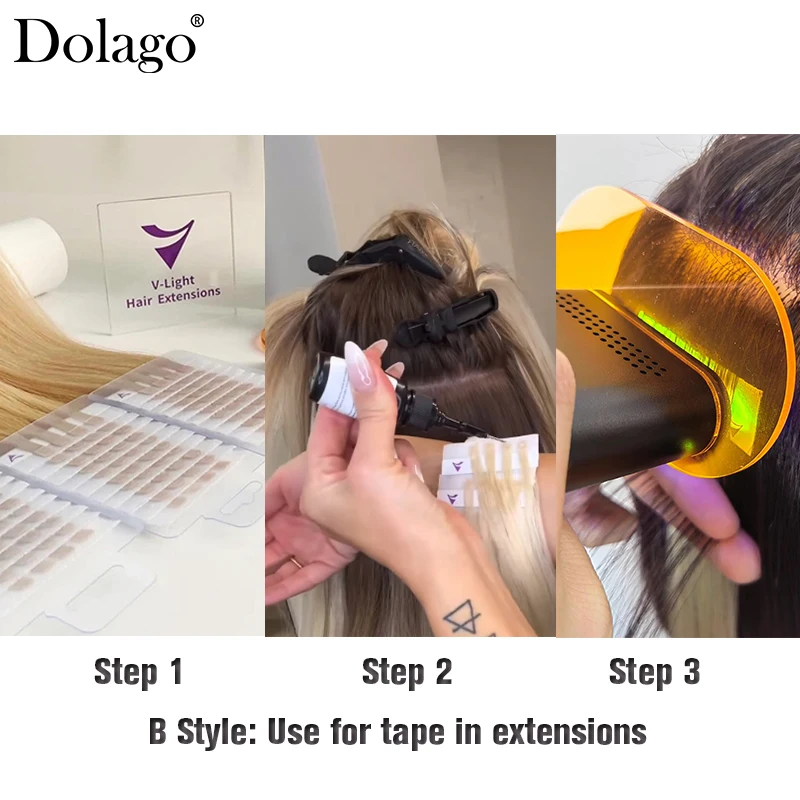 Dolago®

V-Light
Hair Extensions

Step 1

Step 2

Step 3

B Style: Use for tape in extensions