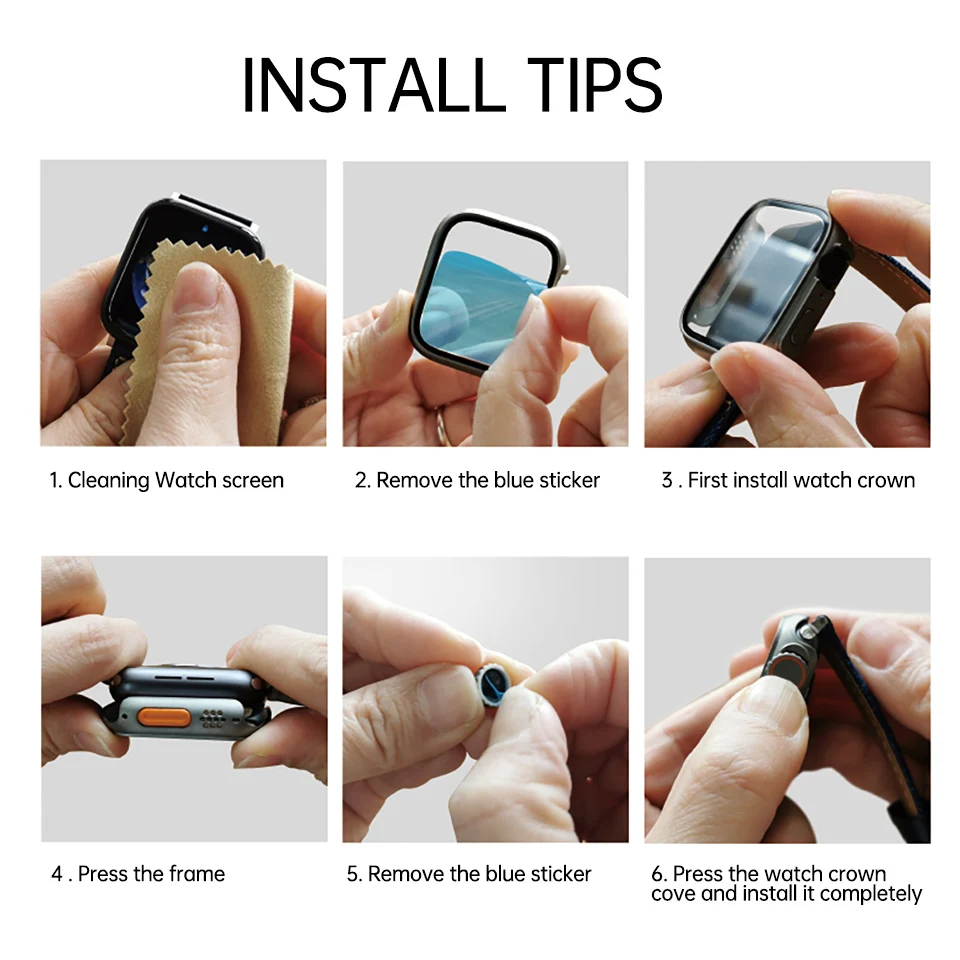 INSTALL TIPS

1. Cleaning Watch screen

2. Remove the blue sticker

3 . First install watch crown

4 . Press the frame

5. Remove the blue sticker

6. Press the watch crown cove and install it completely