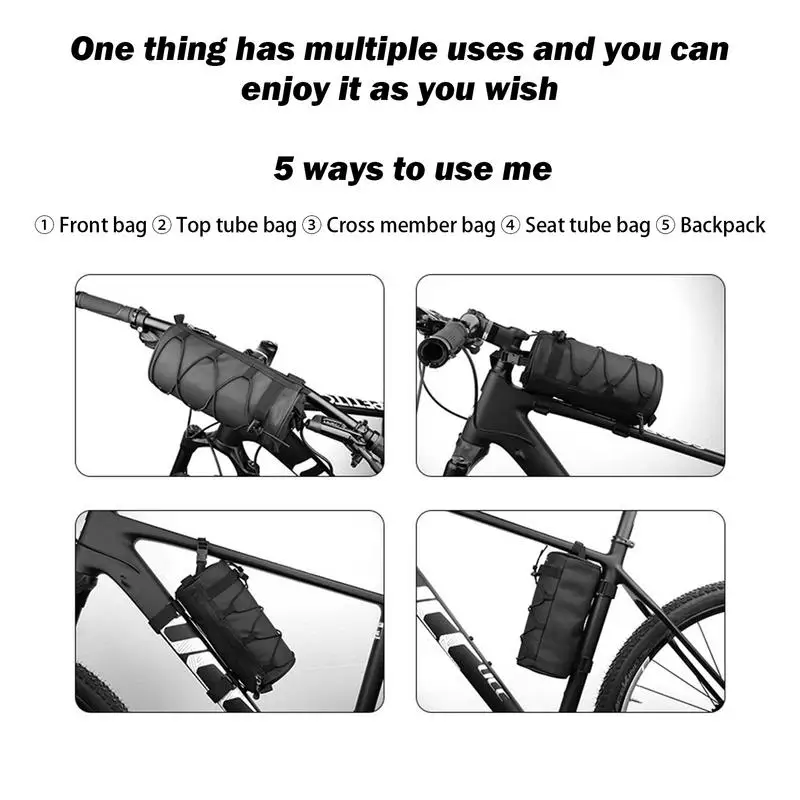 One thing has multiple uses and you can enjoy it as you wish

5 ways to use me

① Front bag ② Top tube bag ③ Cross member bag ④ Seat tube bag ⑤ Backpack